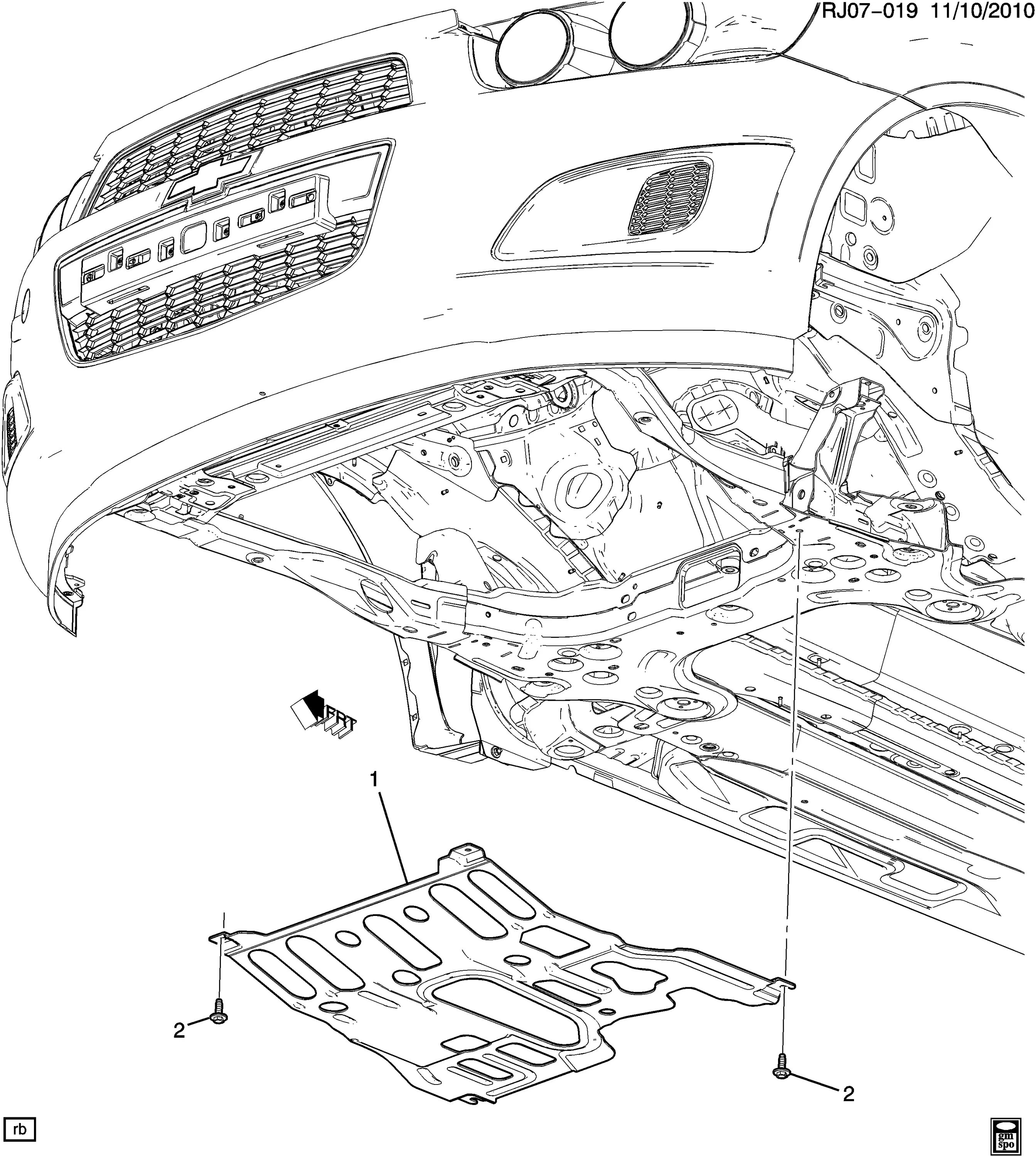 RJ07-019 11/10/2010

FRT

1

2

2

rb

gm
spo