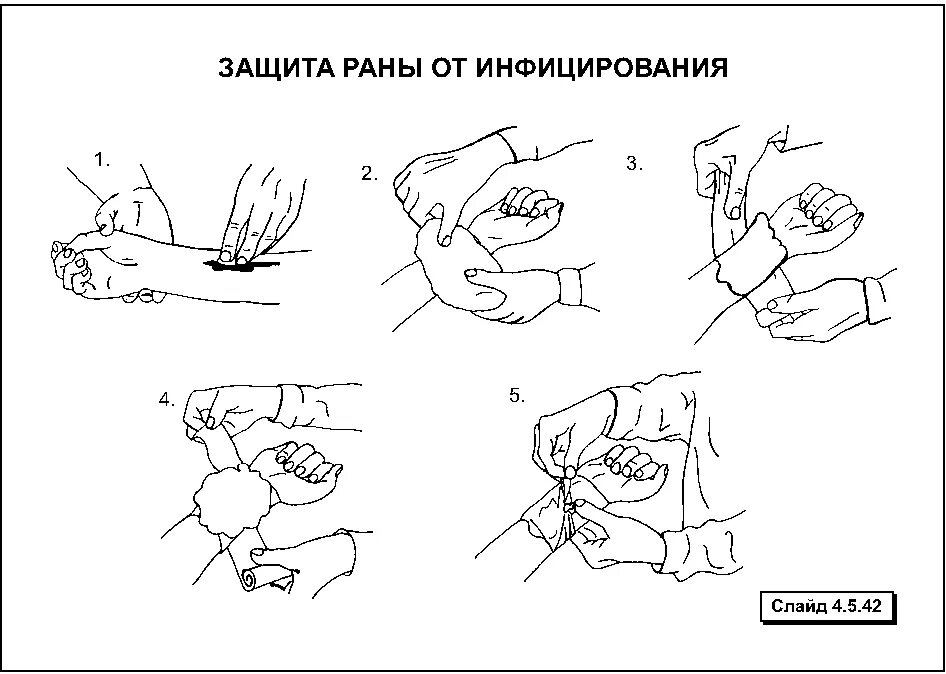 ЗАЩИТА РАНЫ ОТ ИНФИЦИРОВАНИЯ

1.

2.

3.

4.

5.

Слайд 4.5.42