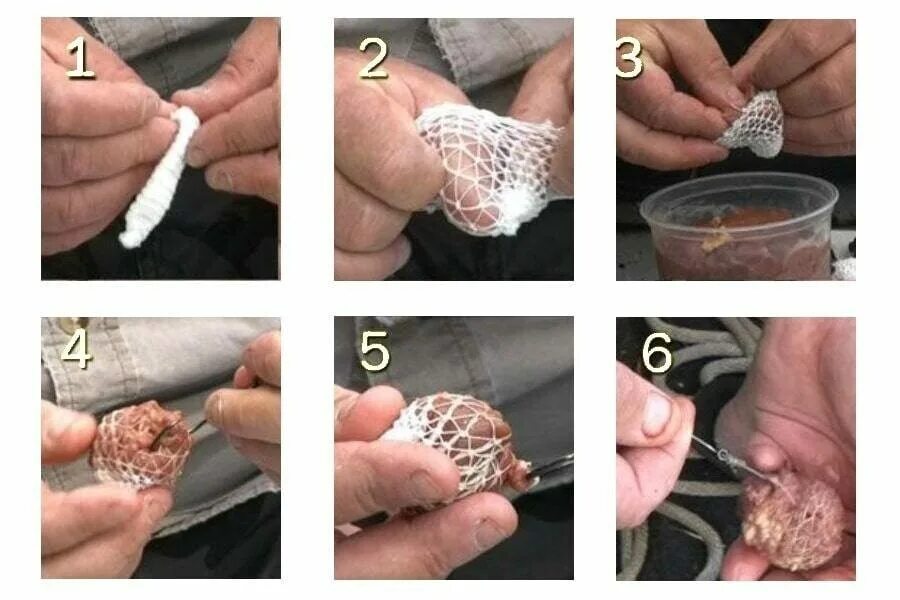 1

2

3

4

5

6