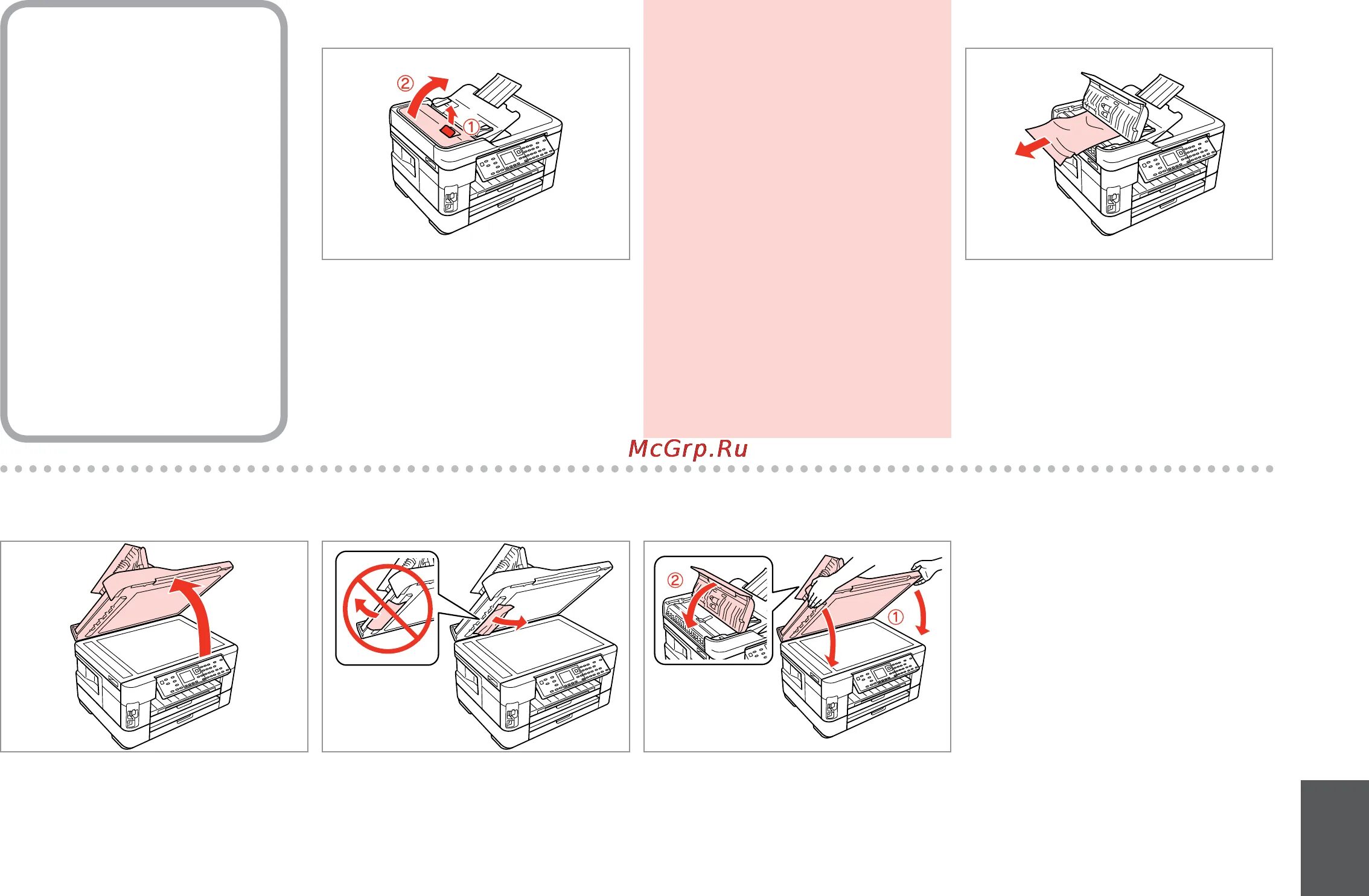 ②
①

McGrp.Ru

②
①