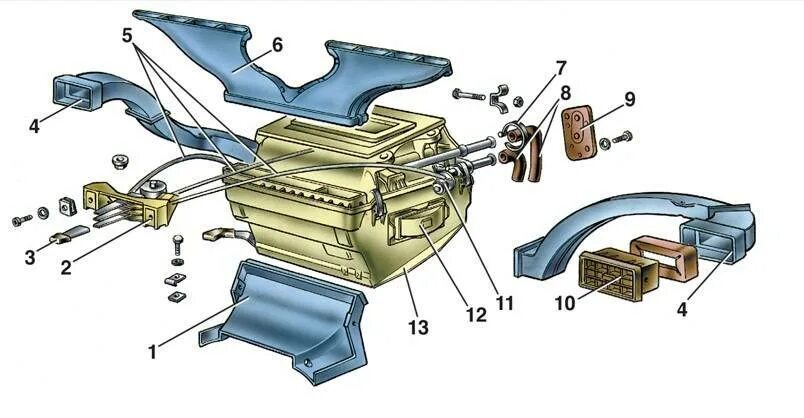 5
6
7
8
9
4
3
2
1
13
12
11
10
4