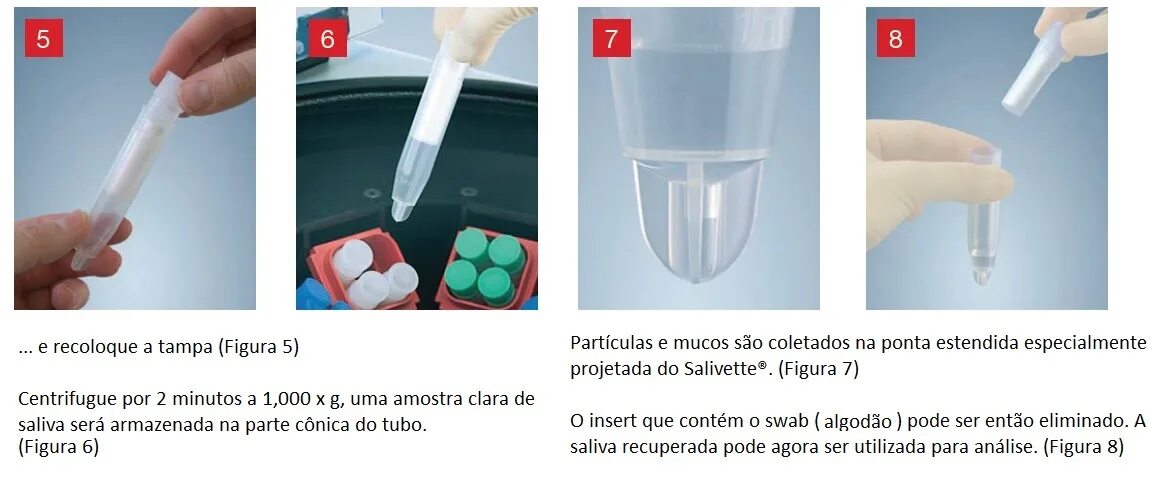 5

6

7

8

... e recoloque a tampa (Figura 5)

Centrifugue por 2 minutos a 1,000 x g, uma amostra clara de saliva será armazenada na parte cônica do tubo. (Figura 6)

Partículas e mucos são coletados na ponta estendida especialmente projetada do Salivette®. (Figura 7)

O insert que contém o swab ( algodão ) pode ser então eliminado. A saliva recuperada pode agora ser utilizada para análise. (Figura 8)