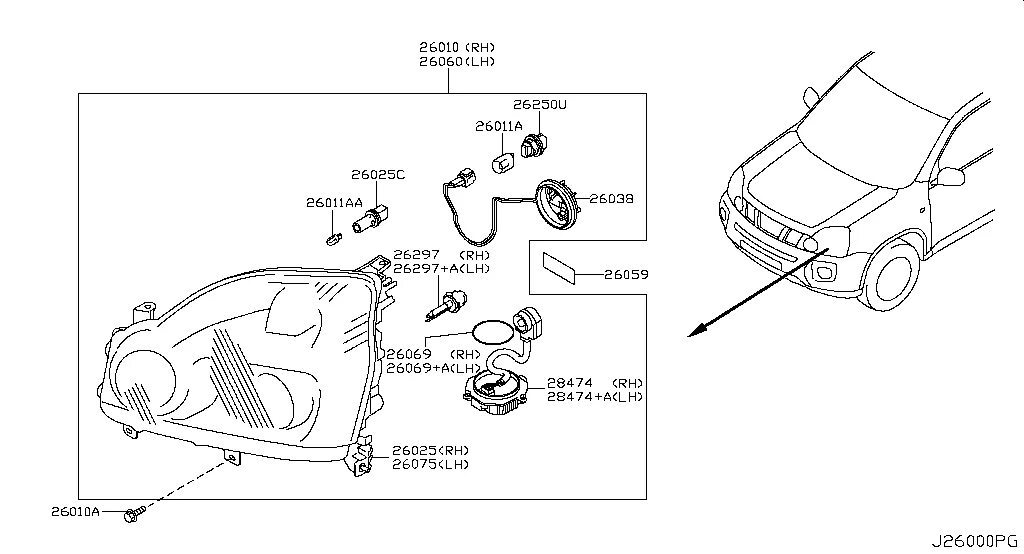 26010 (RH)
26060(LH)

26250U
26011A
26025C
26011AA
26038
26297 (RH)
26297+A(LH)
26059
26069 (RH)
26069+A(LH)
28474 (RH)
28474+A(LH)
26025(RH)
26075(LH)
26010A

J26000PG