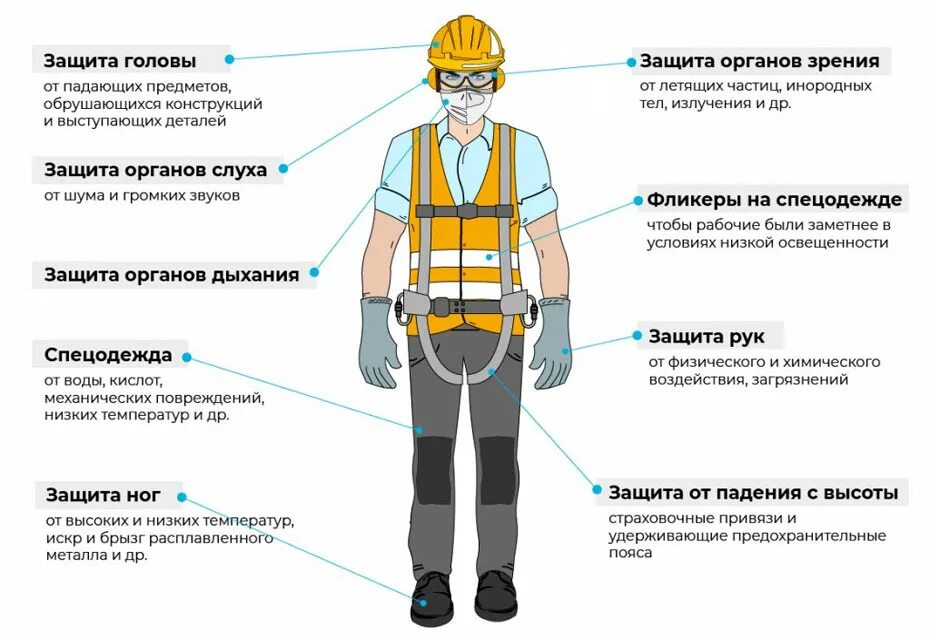 Защита головы
от падающих предметов, обрушающихся конструкций и выступающих деталей

Защита органов слуха
от шума и громких звуков

Защита органов дыхания

Спецодежда
от воды, кислот, механических повреждений, низких температур и др.

Защита ног
от высоких и низких температур, искр и брызг расплавленного металла и др.

Защита органов зрения
от летящих частиц, инородных тел, излучения и др.

Фликеры на спецодежде
чтобы рабочие были заметнее в условиях низкой освещенности

Защита рук
от физического и химического воздействия, загрязнений

Защита от падения с высоты
страховочные привязи и удерживающие предохранительные пояса