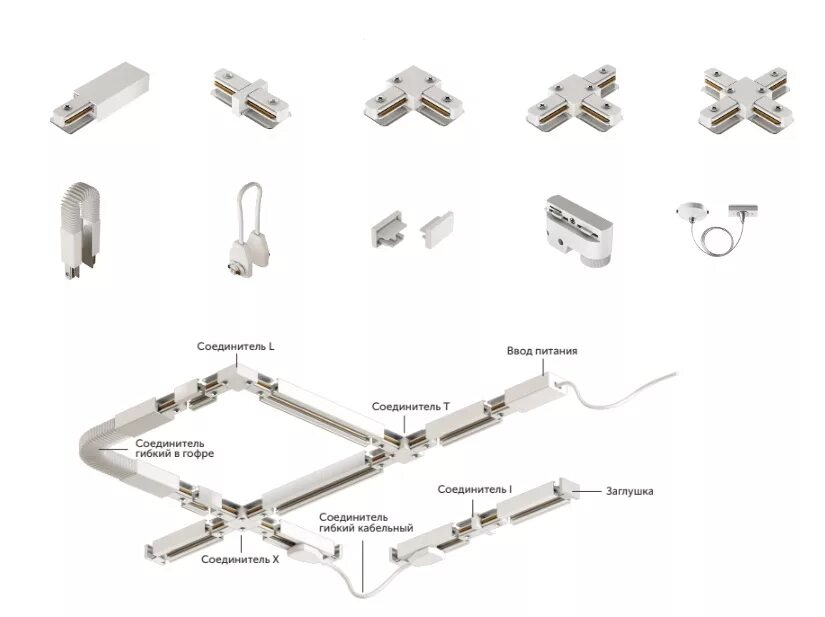 Соединитель L

Ввод питания

Соединитель T

Соединитель гибкий в гофре

Соединитель I

Заглушка

Соединитель гибкий кабельный

Соединитель X