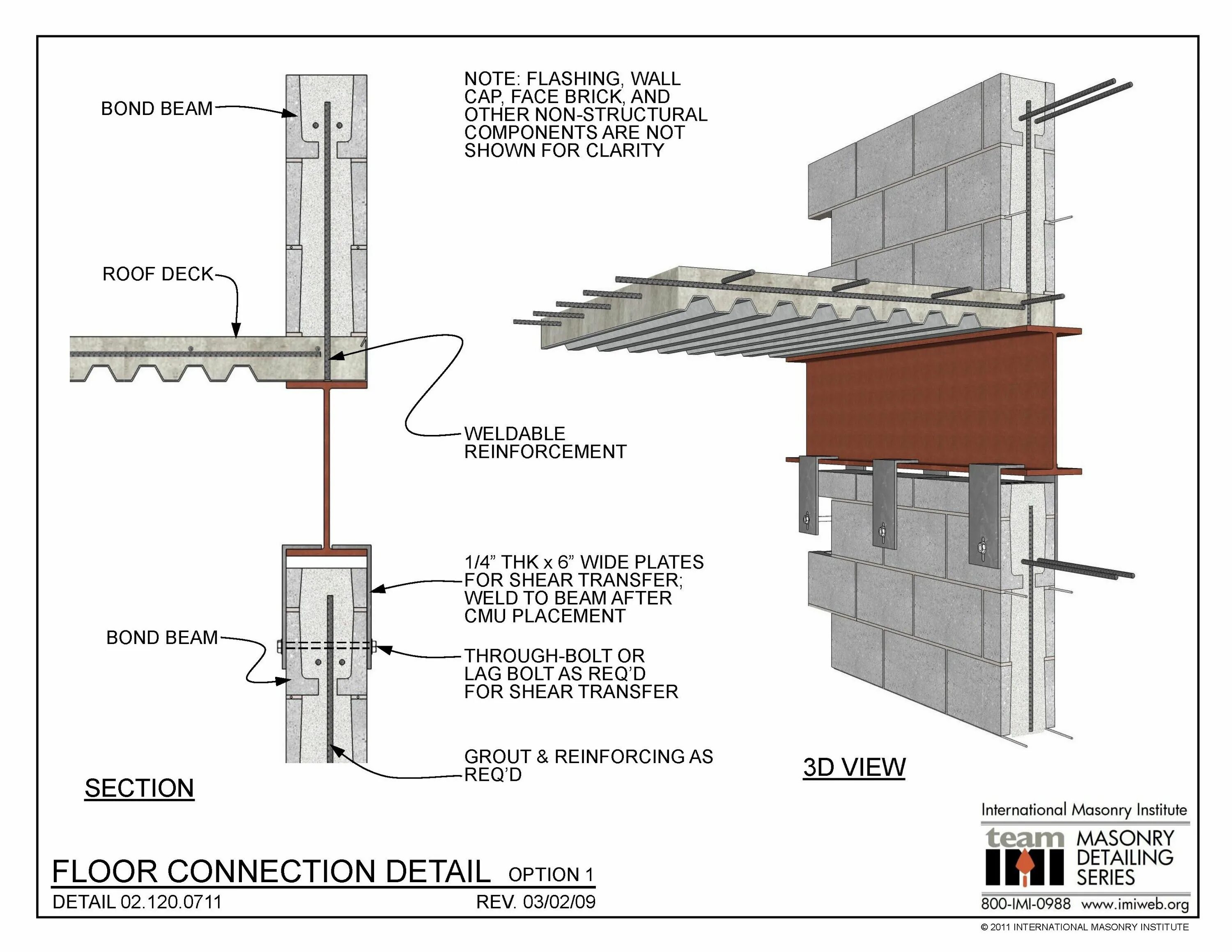 BOND BEAM

NOTE: FLASHING, WALL CAP, FACE BRICK, AND OTHER NON-STRUCTURAL COMPONENTS ARE NOT SHOWN FOR CLARITY

ROOF DECK

WELDABLE REINFORCEMENT

1/4" THK x 6" WIDE PLATES FOR SHEAR TRANSFER; WELD TO BEAM AFTER CMU PLACEMENT

BOND BEAM

THROUGH-BOLT OR LAG BOLT AS REQ'D FOR SHEAR TRANSFER

GROUT & REINFORCING AS REQ'D

SECTION

3D VIEW

FLOOR CONNECTION DETAIL OPTION 1

DETAIL 02.120.0711

REV. 03/02/09

International Masonry Institute

team IMI MASONRY DETAILING SERIES

800-IMI-0988 www.imiweb.org

© 2011 INTERNATIONAL MASONRY INSTITUTE