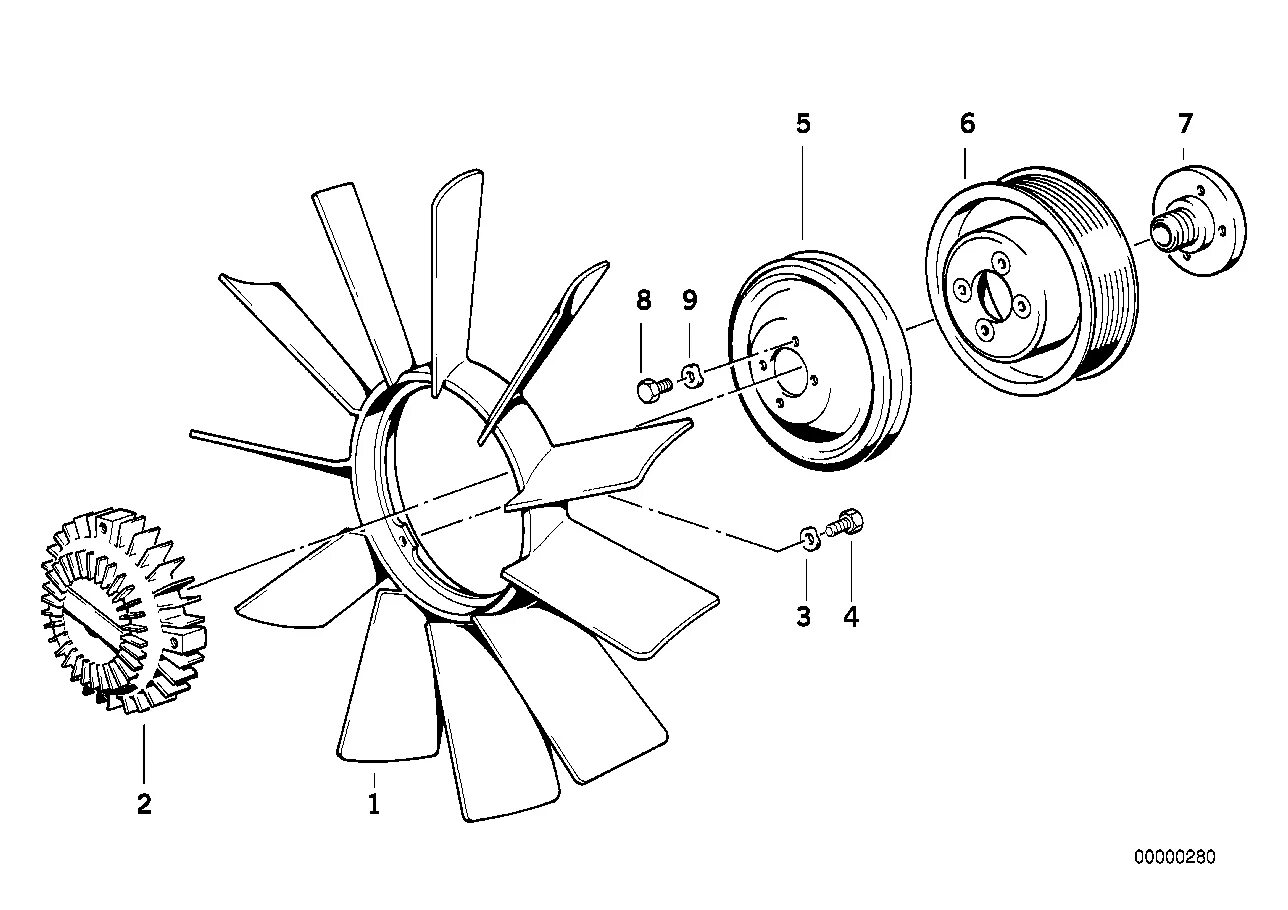 5
6
7
8
9
3
4
2
1
00000280