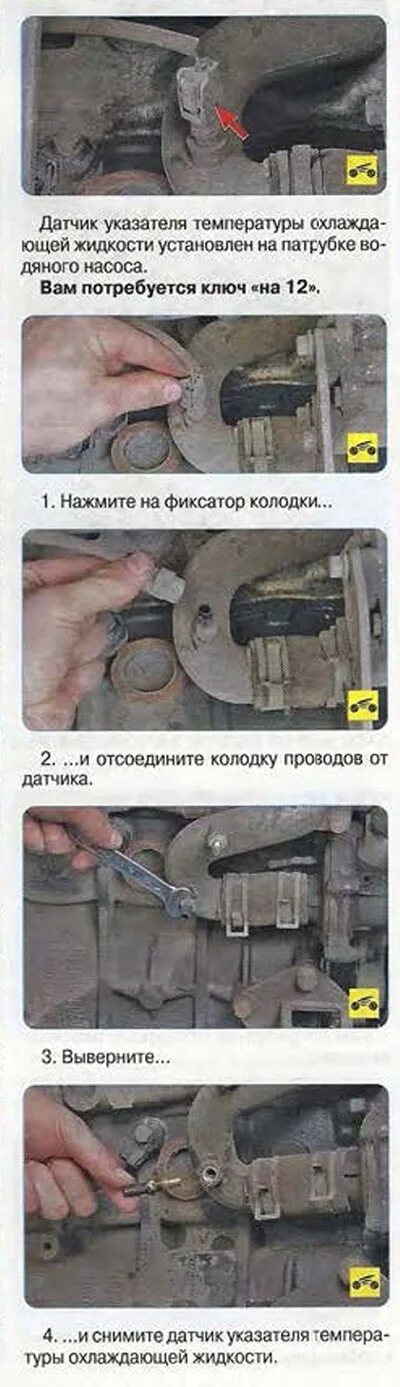 Датчик указателя температуры охлаждающей жидкости установлен на патрубке водяного насоса.
Вам потребуется ключ «на 12».

1. Нажмите на фиксатор колодки...

2. ...и отсоедините колодку проводов от датчика.

3. Выверните...

4. ...и снимите датчик указателя температуры охлаждающей жидкости.