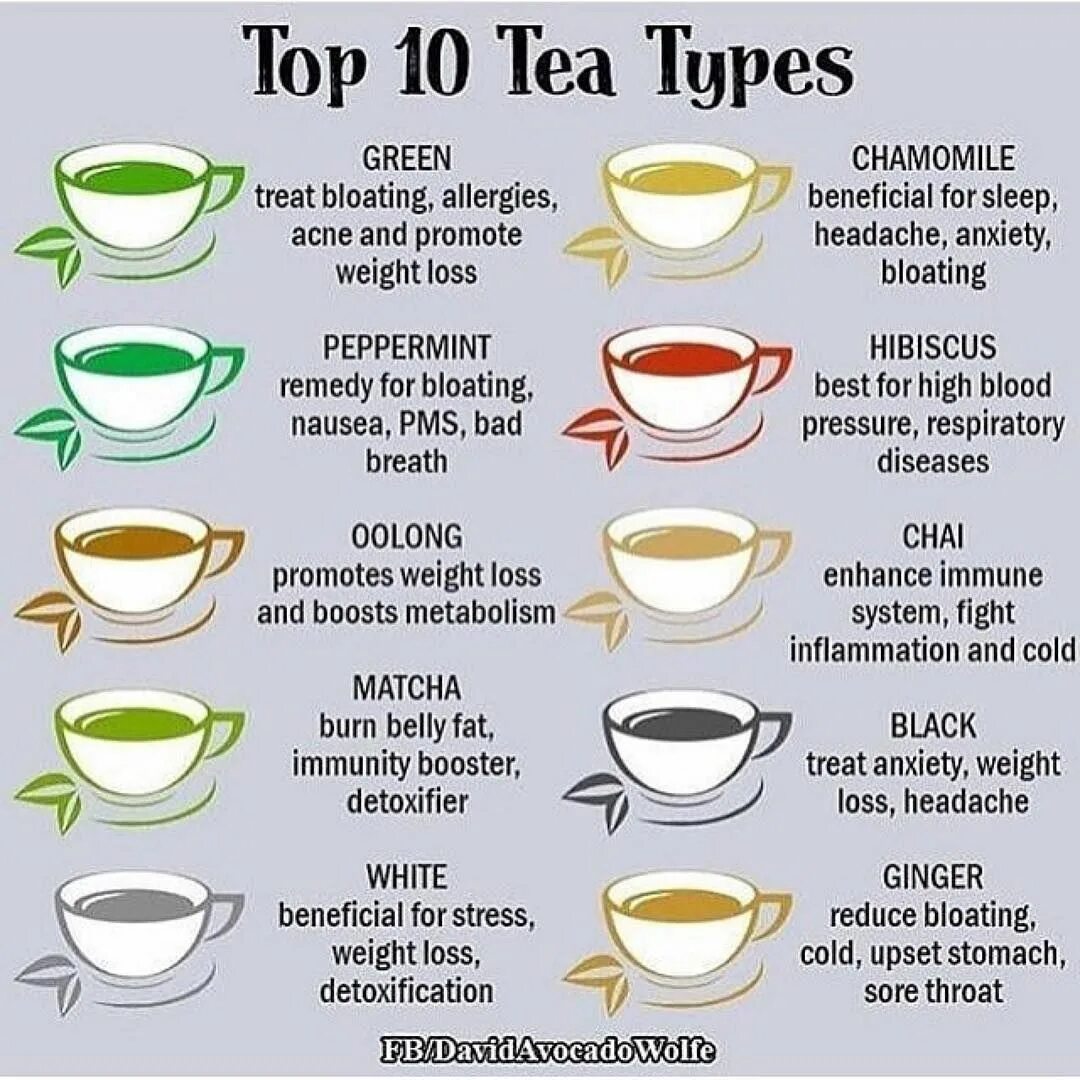 Top 10 Tea Types

GREEN
treat bloating, allergies, acne and promote weight loss

PEPPERMINT
remedy for bloating, nausea, PMS, bad breath

OOLONG
promotes weight loss and boosts metabolism

MATCHA
burn belly fat, immunity booster, detoxifier

WHITE
beneficial for stress, weight loss, detoxification

CHAMOMILE
beneficial for sleep, headache, anxiety, bloating

HIBISCUS
best for high blood pressure, respiratory diseases

CHAI
enhance immune system, fight inflammation and cold

BLACK
treat anxiety, weight loss, headache

GINGER
reduce bloating, cold, upset stomach, sore throat

FB/DavidAvocadoWolfe