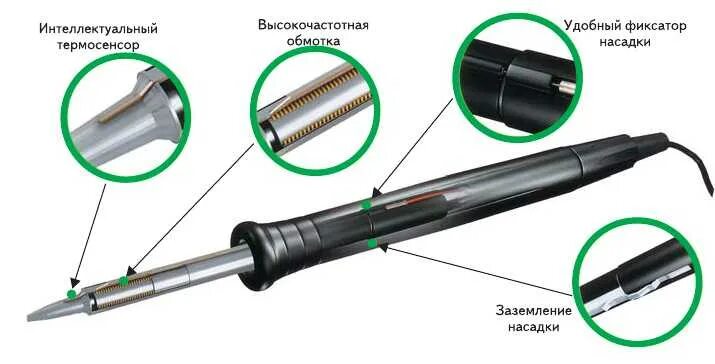 Интеллектуальный термосенсор

Высокочастотная обмотка

Удобный фиксатор насадки

Заземление насадки