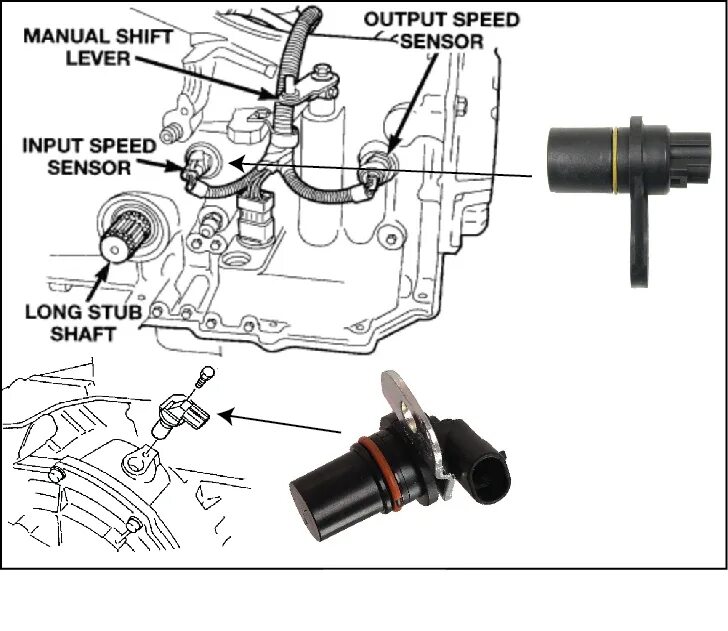 MANUAL SHIFT LEVER

OUTPUT SPEED SENSOR

INPUT SPEED SENSOR

LONG STUB SHAFT