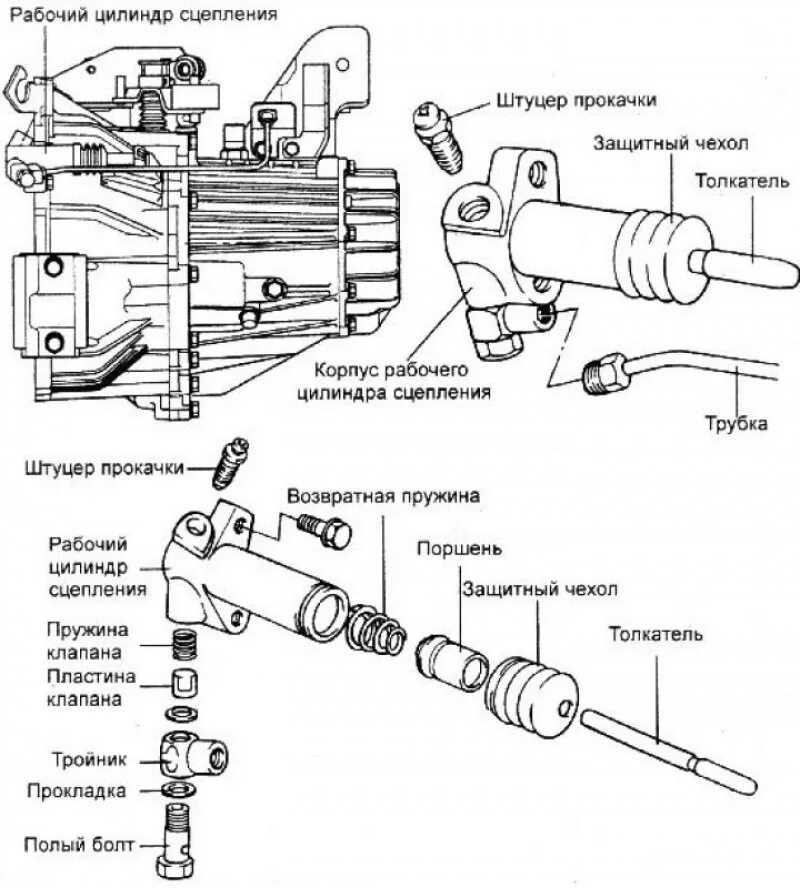 Рабочий цилиндр сцепления

Штуцер прокачки

Защитный чехол

Толкатель

Корпус рабочего цилиндра сцепления

Трубка

Штуцер прокачки

Возвратная пружина

Рабочий цилиндр сцепления

Поршень

Защитный чехол

Толкатель

Пружина клапана

Пластина клапана

Тройник

Прокладка

Полый болт