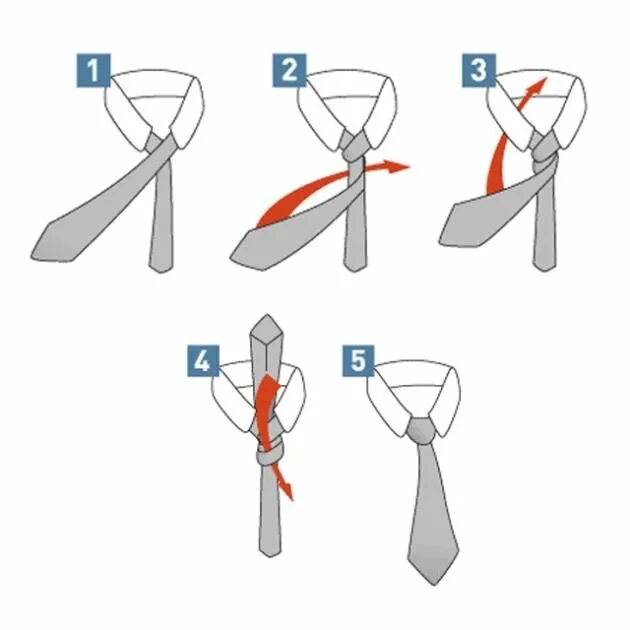 1

2

3

4

5