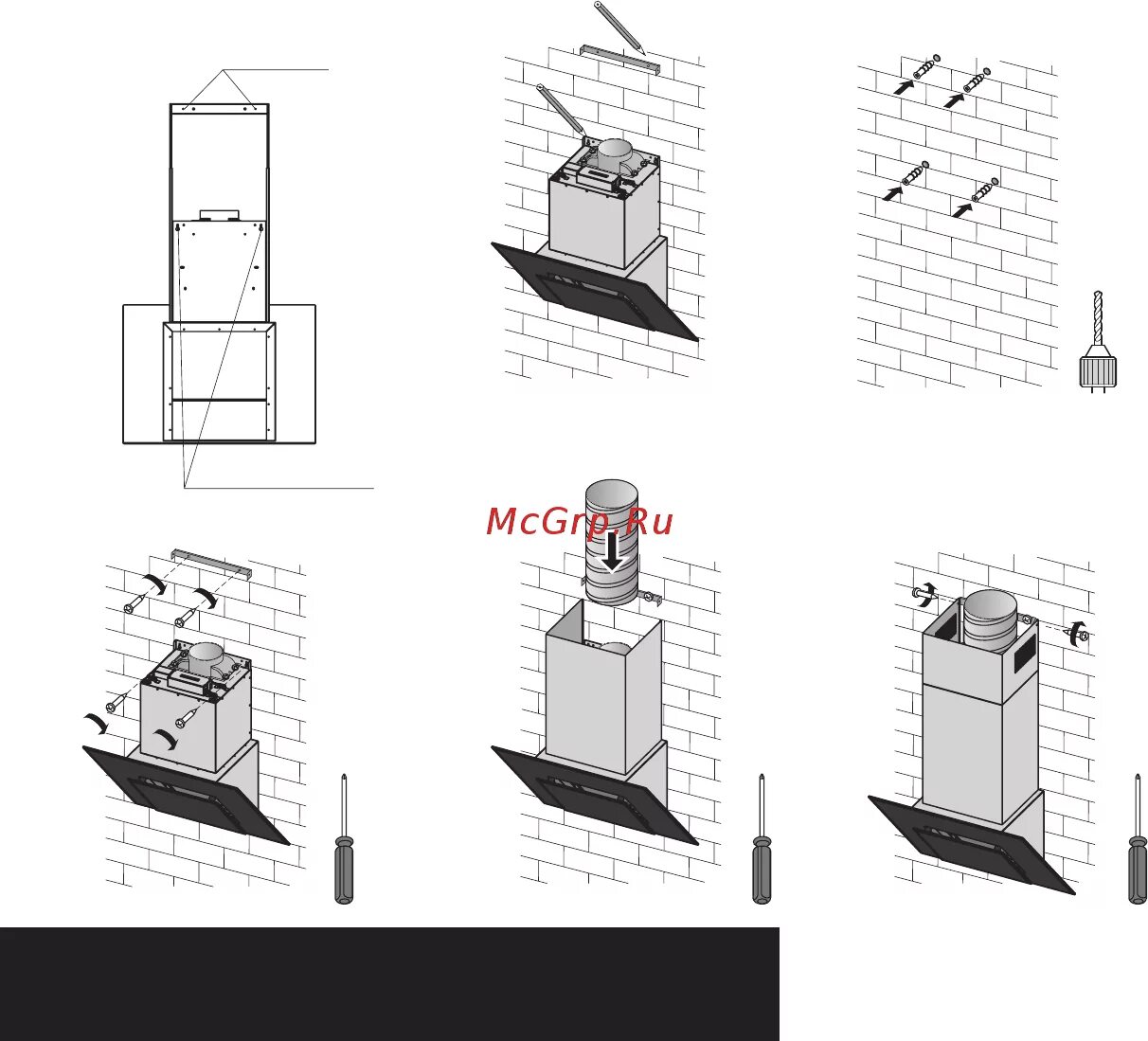 McGrp.Ru