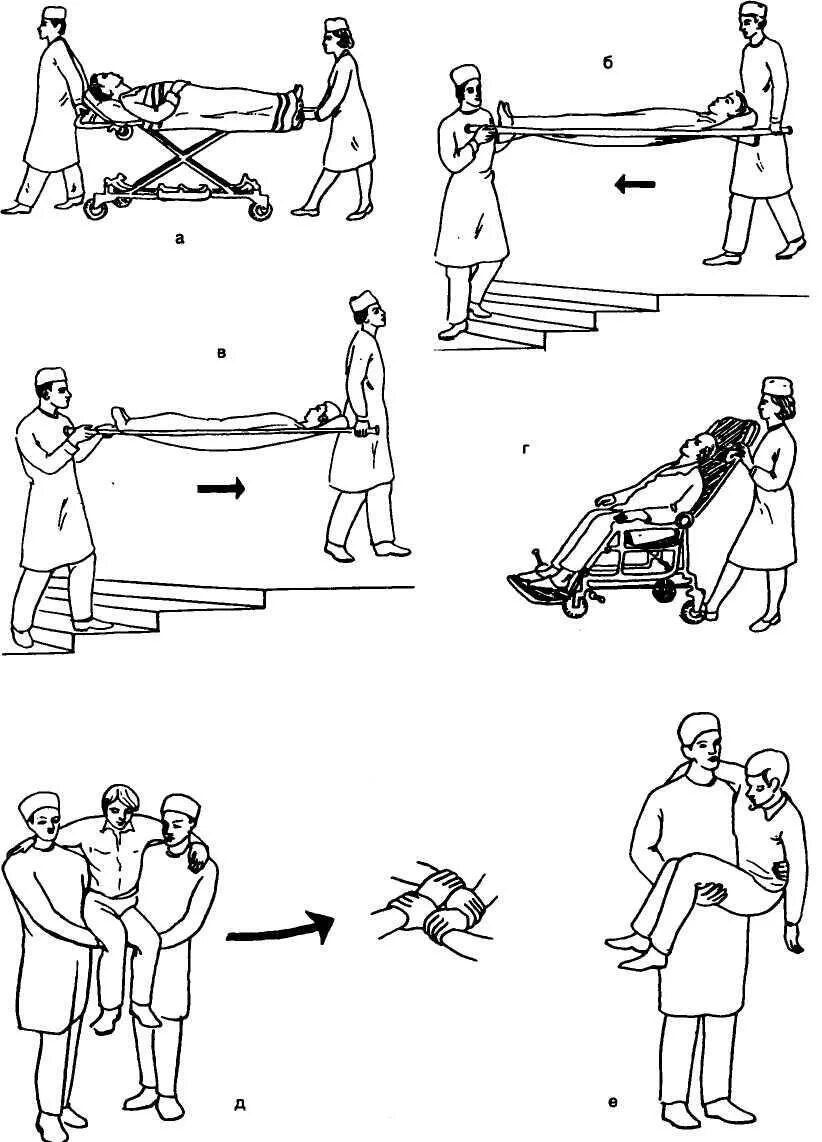 а

б

в

г

д

е