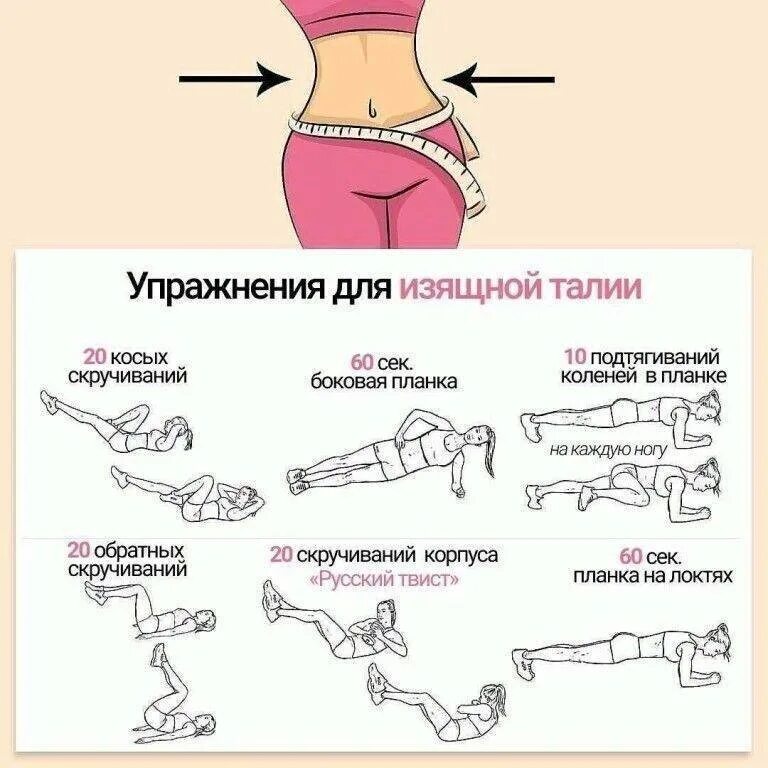 Упражнения для изящной талии

20 косых скручиваний

60 сек. боковая планка

10 подтягиваний коленей в планке

на каждую ногу

20 обратных скручиваний

20 скручиваний корпуса «Русский твист»

60 сек. планка на локтях