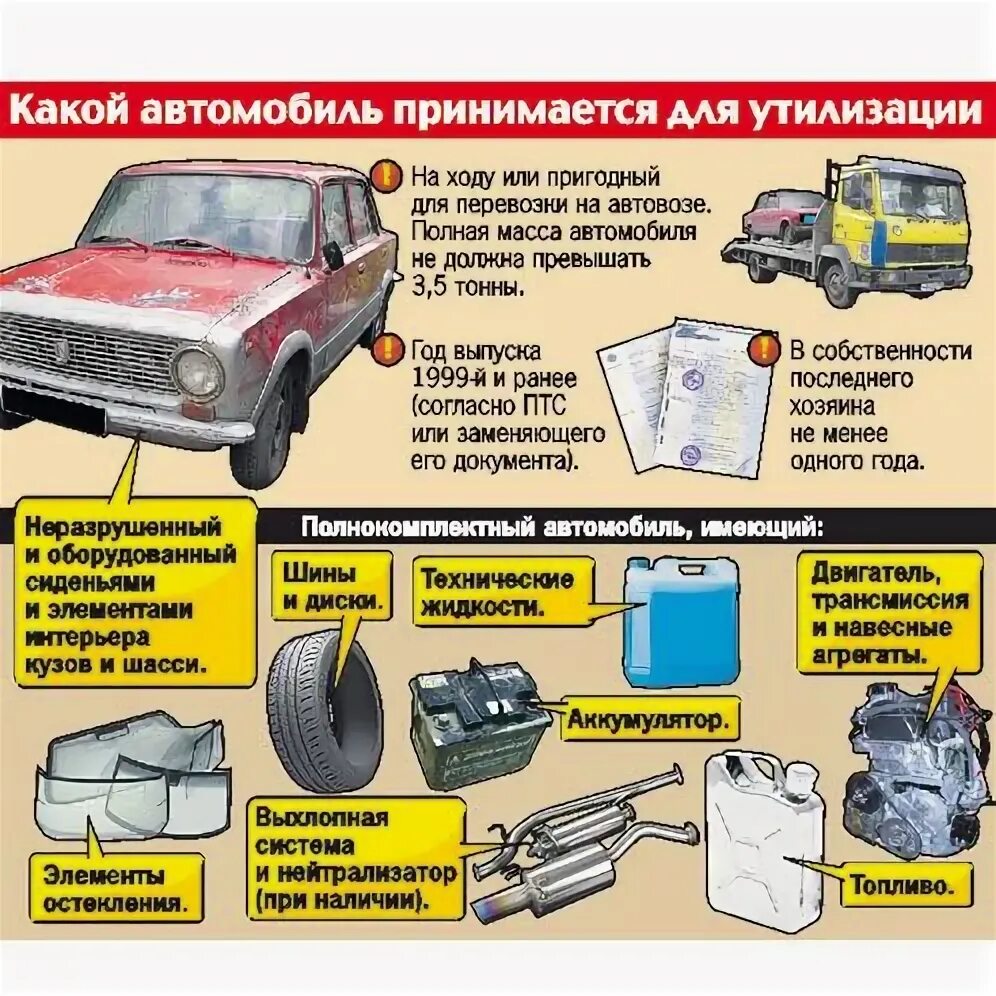 Какой автомобиль принимается для утилизации

На ходу или пригодный для перевозки на автовозе. Полная масса автомобиля не должна превышать 3,5 тонны.

Год выпуска 1999-й и ранее (согласно ПТС или заменяющего его документа).

В собственности последнего хозяина не менее одного года.

Неразрушенный и оборудованный сиденьями и элементами интерьера кузов и шасси.

Полнокомплектный автомобиль, имеющий:

Шины и диски.

Технические жидкости.

Двигатель, трансмиссия и навесные агрегаты.

Аккумулятор.

Элементы остекления.

Выхлопная система и нейтрализатор (при наличии).

Топливо.