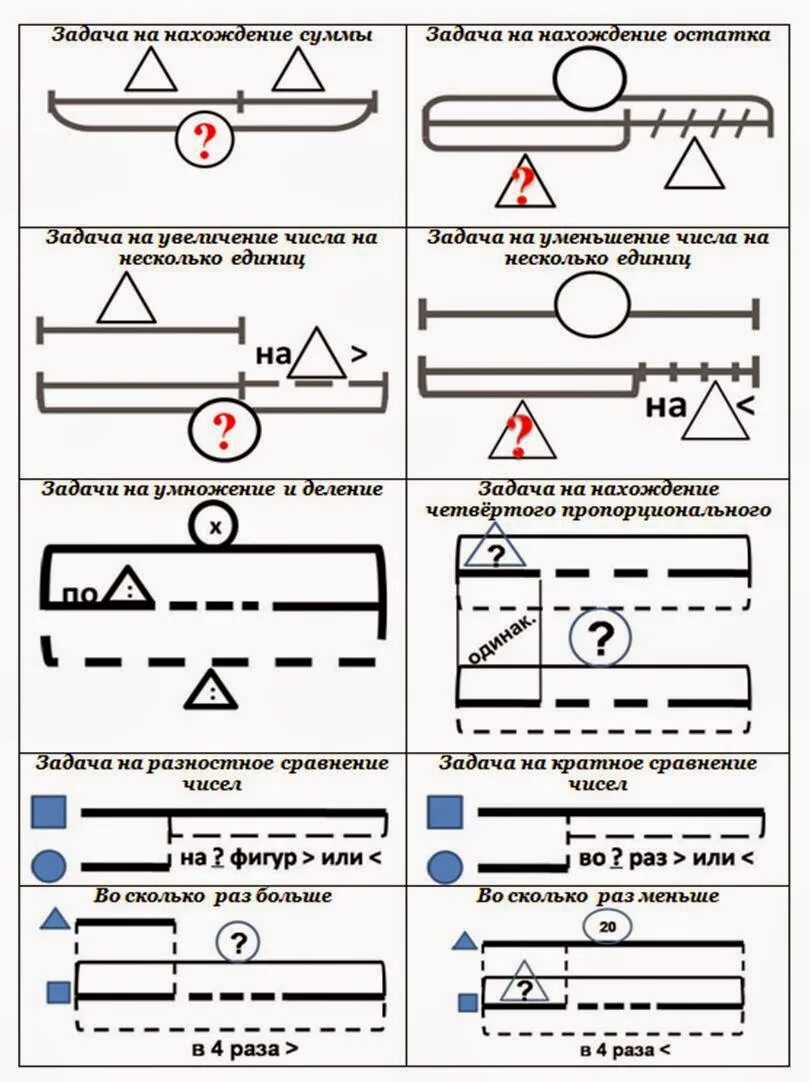 Задача на нахождение суммы

?

Задача на нахождение остатка

?

Задача на увеличение числа на несколько единиц

на >

?

Задача на уменьшение числа на несколько единиц

на <

?

Задачи на умножение и деление

x

по

Задача на нахождение четвёртого пропорционального

?

одинак.

?

Задача на разностное сравнение чисел

на ? фигур > или <

Задача на кратное сравнение чисел

во ? раз > или <

Во сколько раз больше

?

в 4 раза >

Во сколько раз меньше

20

?

в 4 раза <