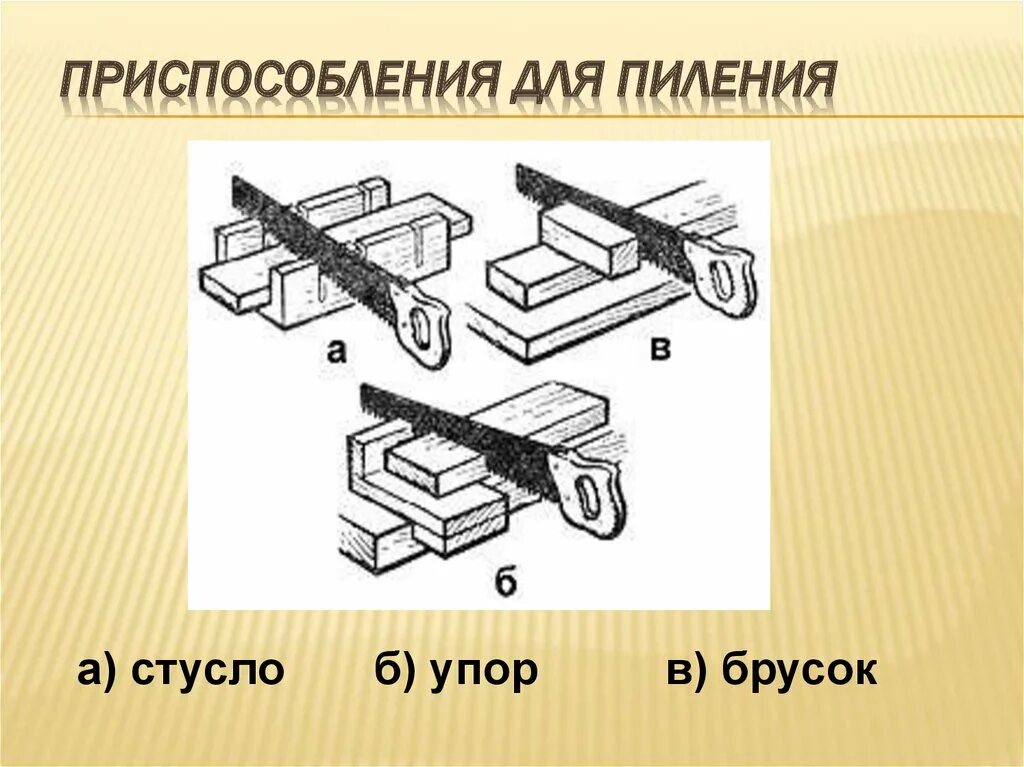 ПРИСПОСОБЛЕНИЯ ДЛЯ ПИЛЕНИЯ

а

в

б

а) стусло б) упор в) брусок