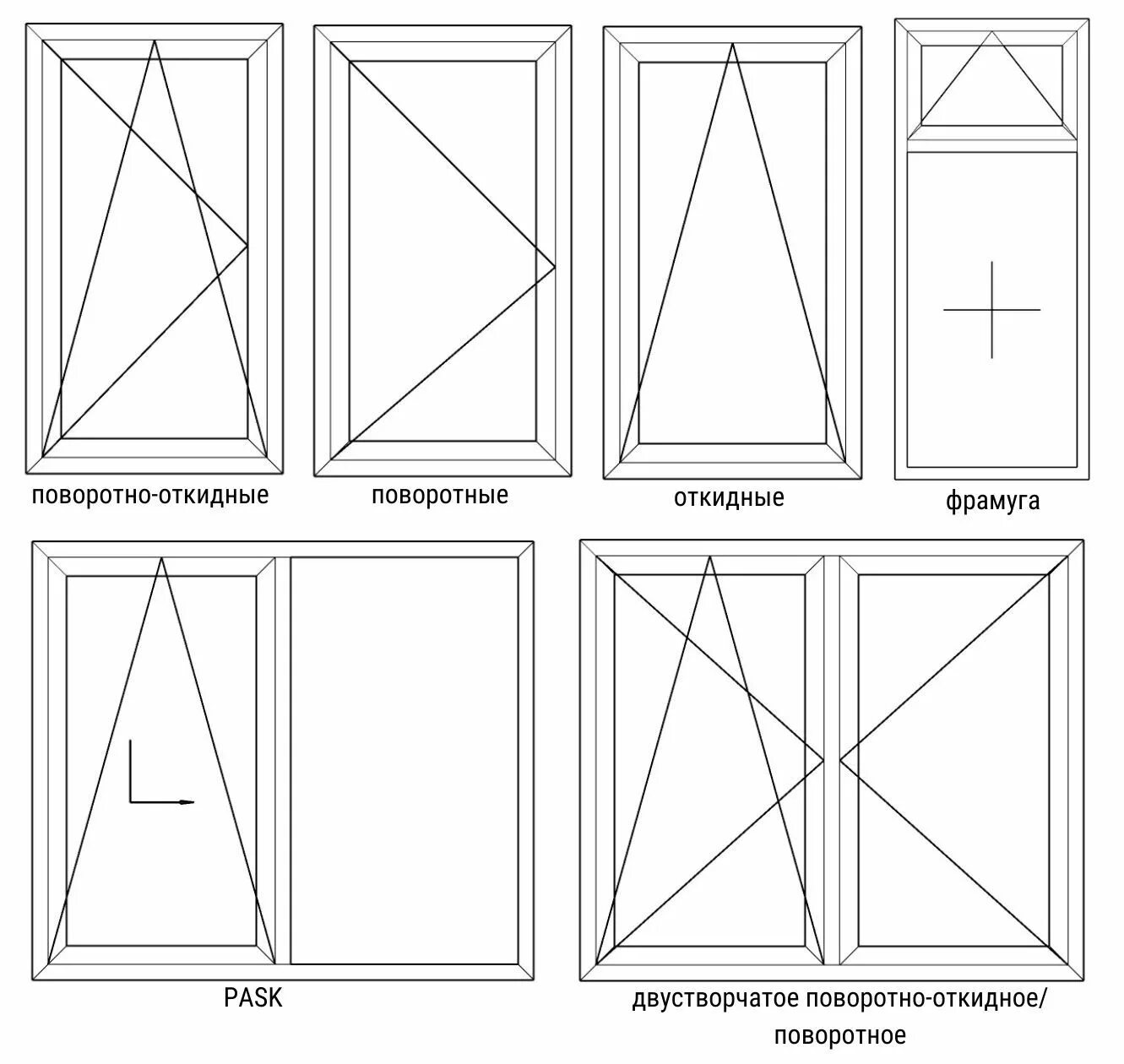 поворотно-откидные

поворотные

откидные

фрамуга

PASK

двустворчатое поворотно-откидное/ поворотное