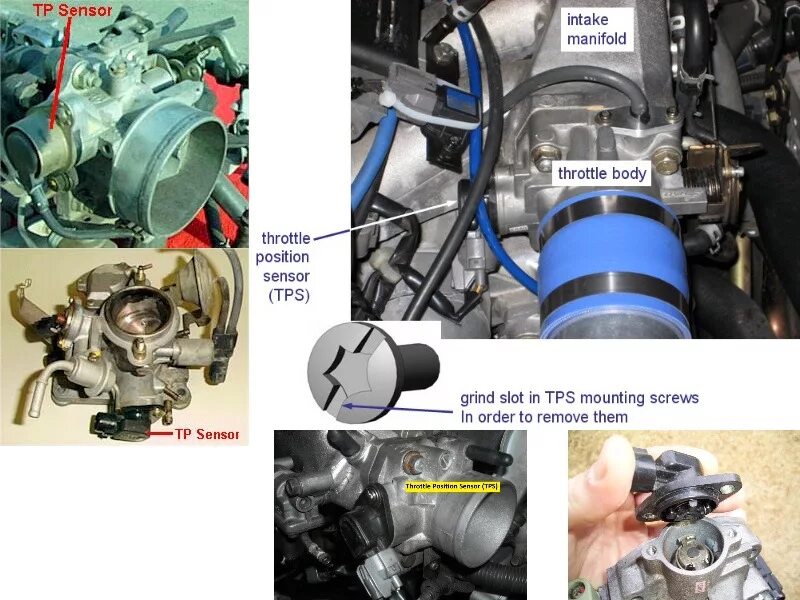 TP Sensor

intake manifold

throttle body

throttle position sensor (TPS)

TP Sensor

grind slot in TPS mounting screws In order to remove them

Throttle Position Sensor (TPS)