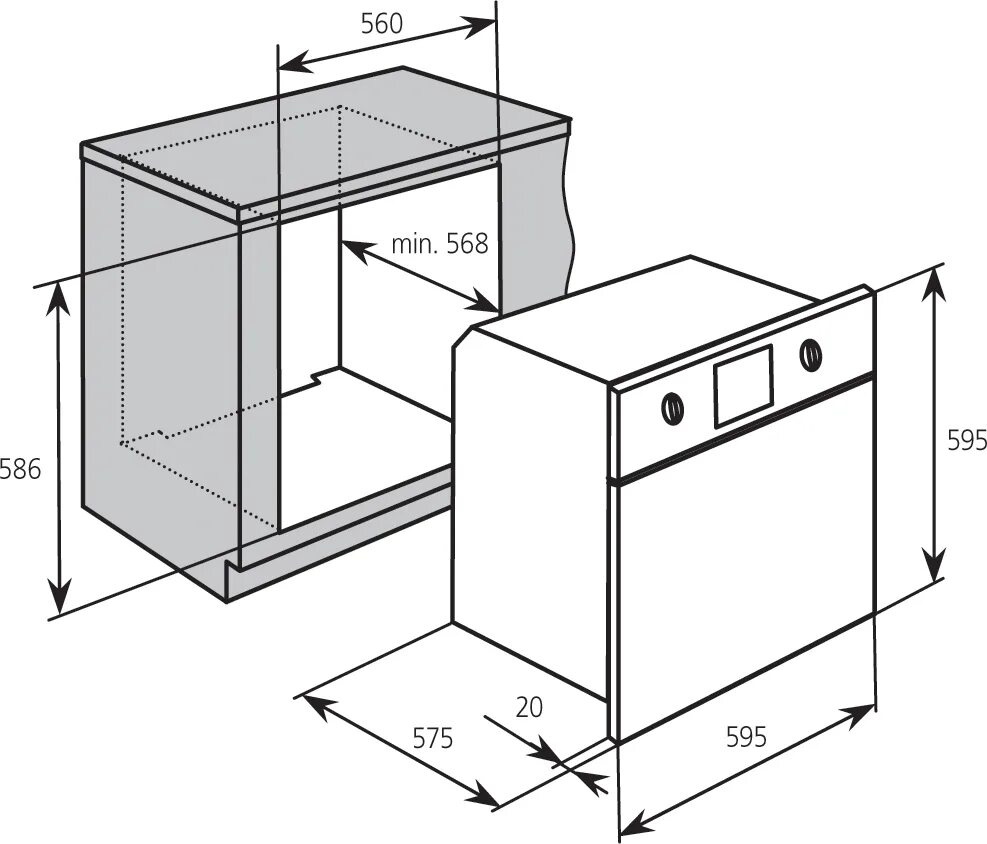 560
min. 568
586
595
20
575
595