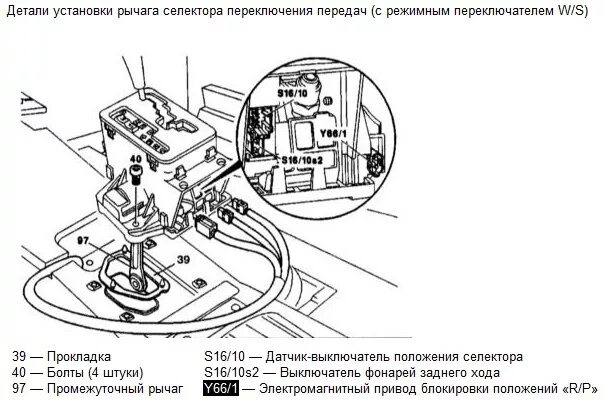 Детали установки рычага селектора переключения передач (с режимным переключателем W/S)

S16/10
Y66/1
S16/10s2
40
97
39

39 — Прокладка
40 — Болты (4 штуки)
97 — Промежуточный рычаг

S16/10 — Датчик-выключатель положения селектора
S16/10s2 — Выключатель фонарей заднего хода
Y66/1 — Электромагнитный привод блокировки положений «R/P»