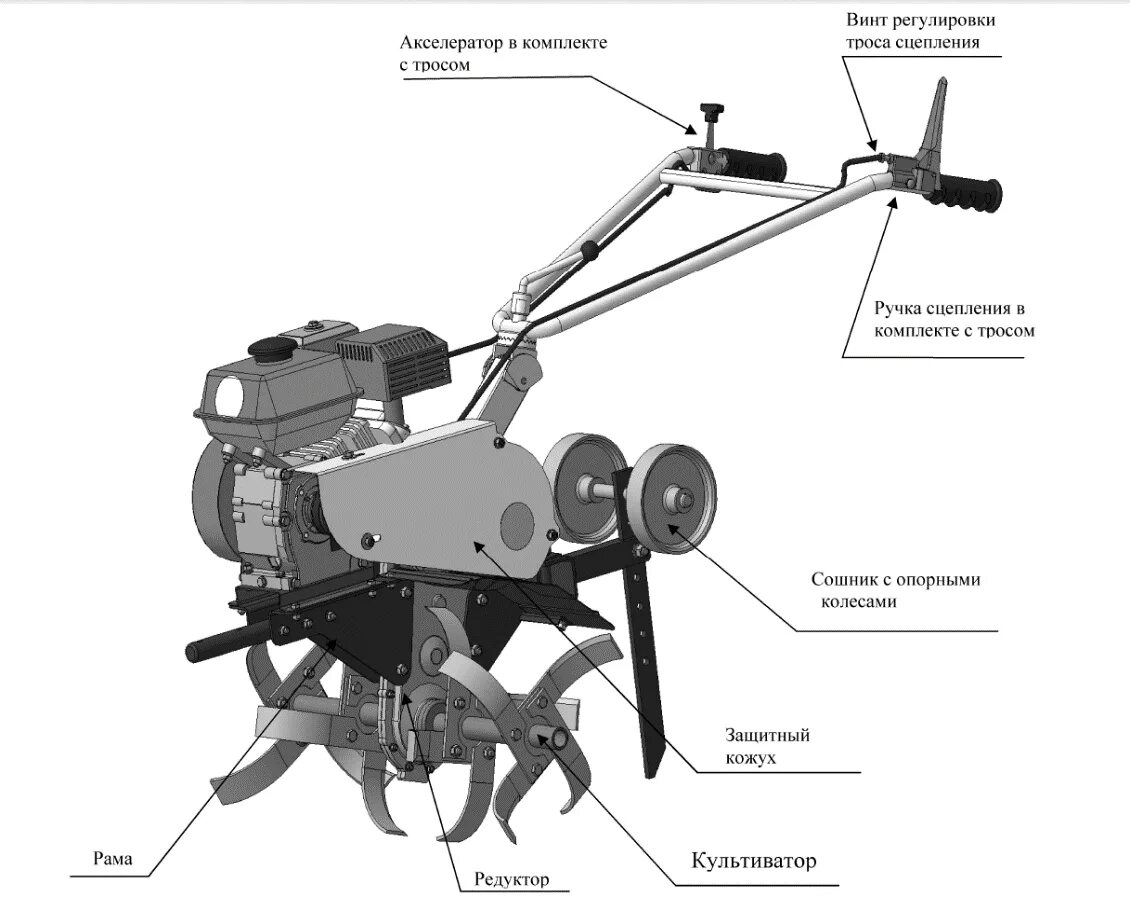 Акселератор в комплекте с тросом

Винт регулировки троса сцепления

Ручка сцепления в комплекте с тросом

Сошник с опорными колесами

Защитный кожух

Рама

Редуктор

Культиватор