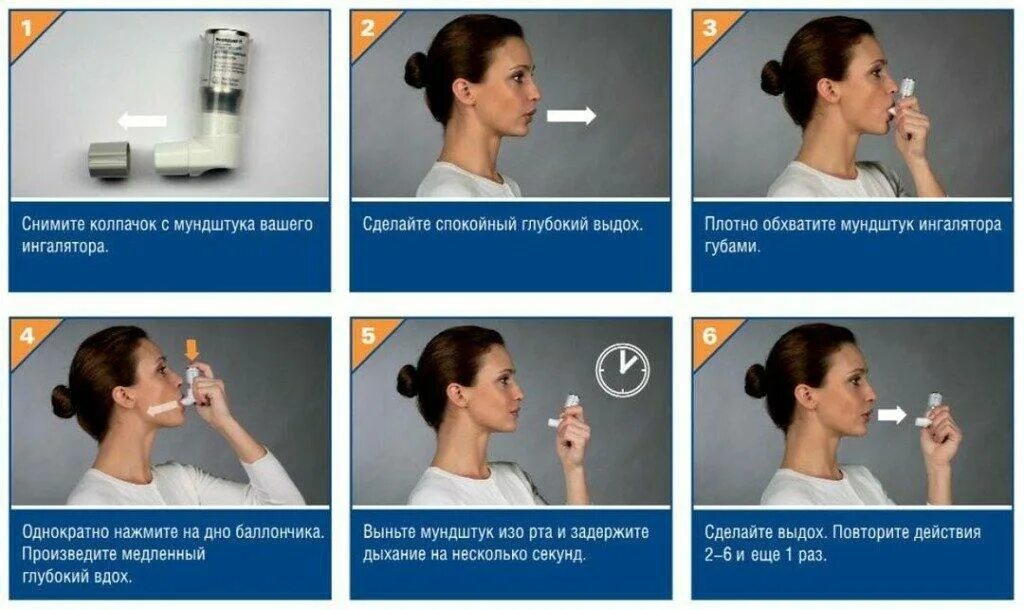 1

Снимите колпачок с мундштука вашего ингалятора.

2

Сделайте спокойный глубокий выдох.

3

Плотно обхватите мундштук ингалятора губами.

4

Однократно нажмите на дно баллончика. Произведите медленный глубокий вдох.

5

Выньте мундштук изо рта и задержите дыхание на несколько секунд.

6

Сделайте выдох. Повторите действия 2–6 и еще 1 раз.