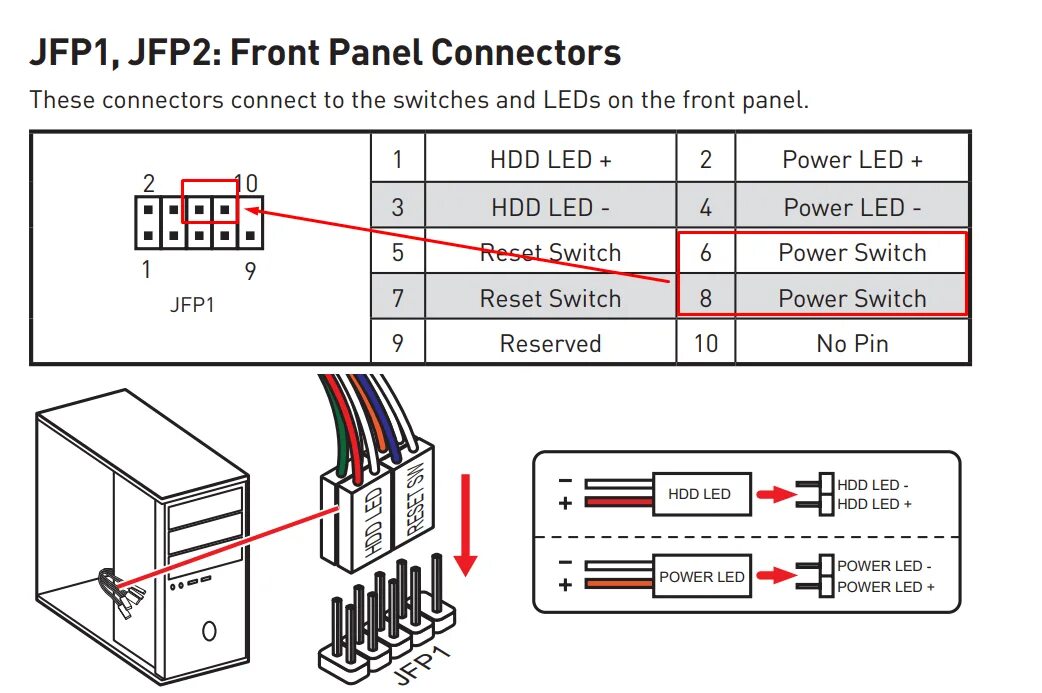 JFP1, JFP2: Front Panel Connectors

These connectors connect to the switches and LEDs on the front panel.

2 10
1 9
JFP1

| 1 | HDD LED + | 2 | Power LED + |
|---|---|---|---|
| 3 | HDD LED - | 4 | Power LED - |
| 5 | Reset Switch | 6 | Power Switch |
| 7 | Reset Switch | 8 | Power Switch |
| 9 | Reserved | 10 | No Pin |

HDD LED
RESET SW
JFP1

−
+
HDD LED
HDD LED -
HDD LED +

−
+
POWER LED
POWER LED -
POWER LED +