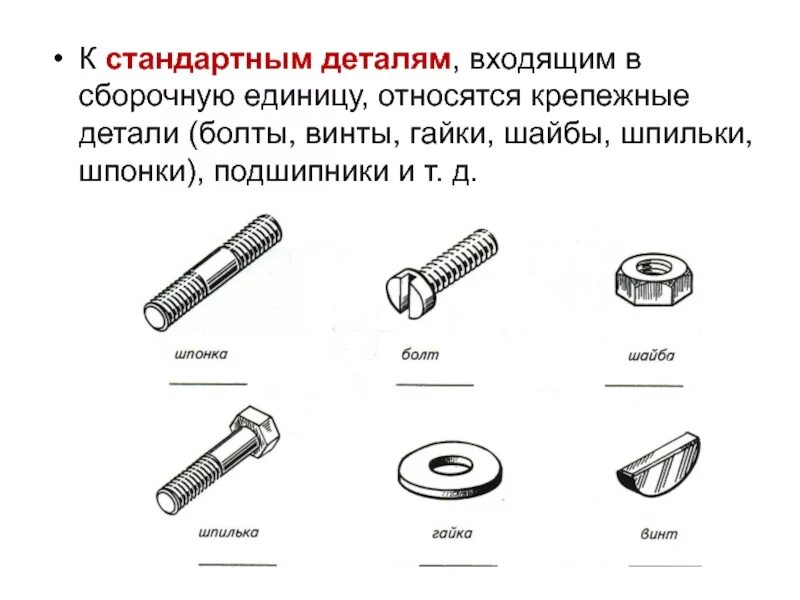 • К стандартным деталям, входящим в сборочную единицу, относятся крепежные детали (болты, винты, гайки, шайбы, шпильки, шпонки), подшипники и т. д.

шпонка

болт

шайба

шпилька

гайка

винт