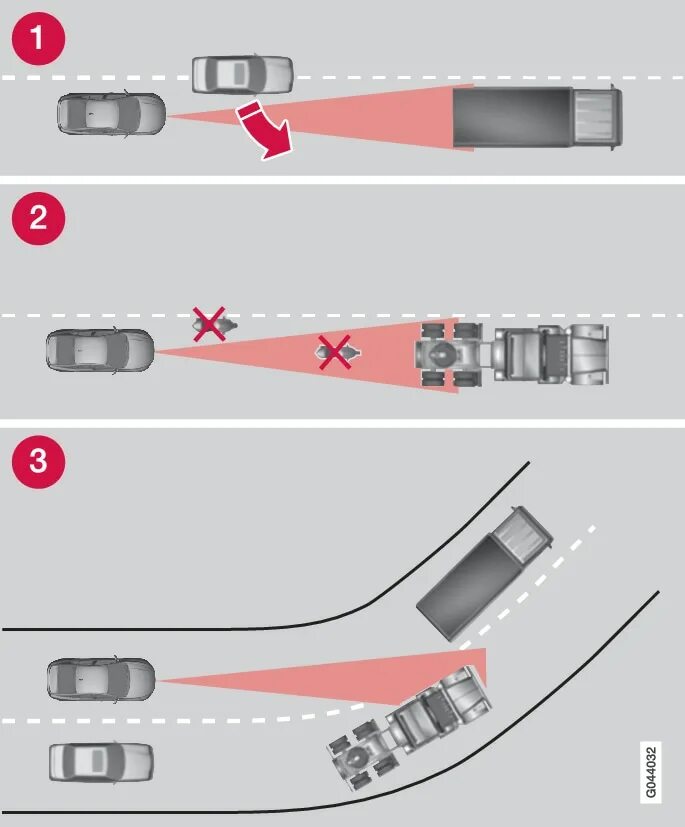 1

2

3

G044032