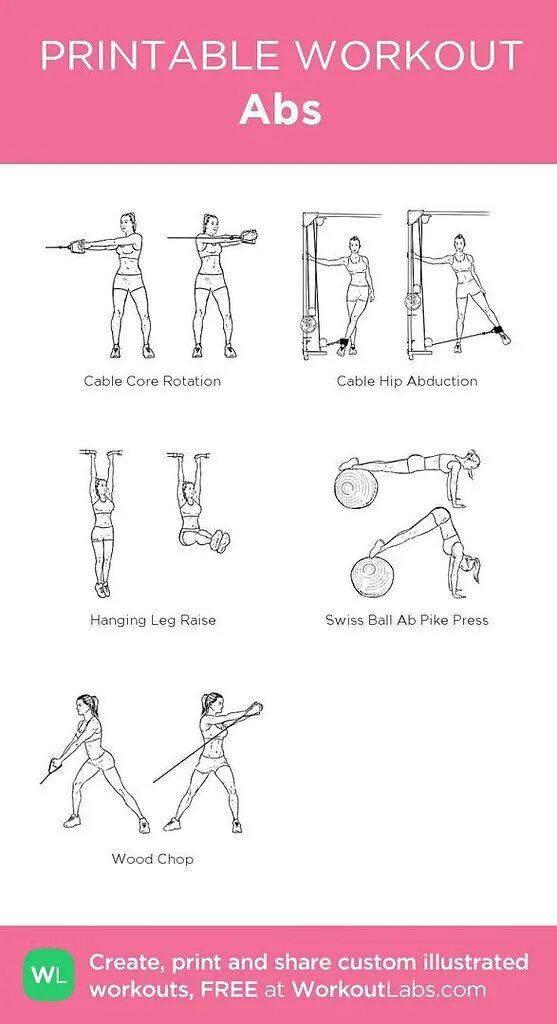 PRINTABLE WORKOUT
Abs

Cable Core Rotation

Cable Hip Abduction

Hanging Leg Raise

Swiss Ball Ab Pike Press

Wood Chop

WL

Create, print and share custom illustrated workouts, FREE at WorkoutLabs.com