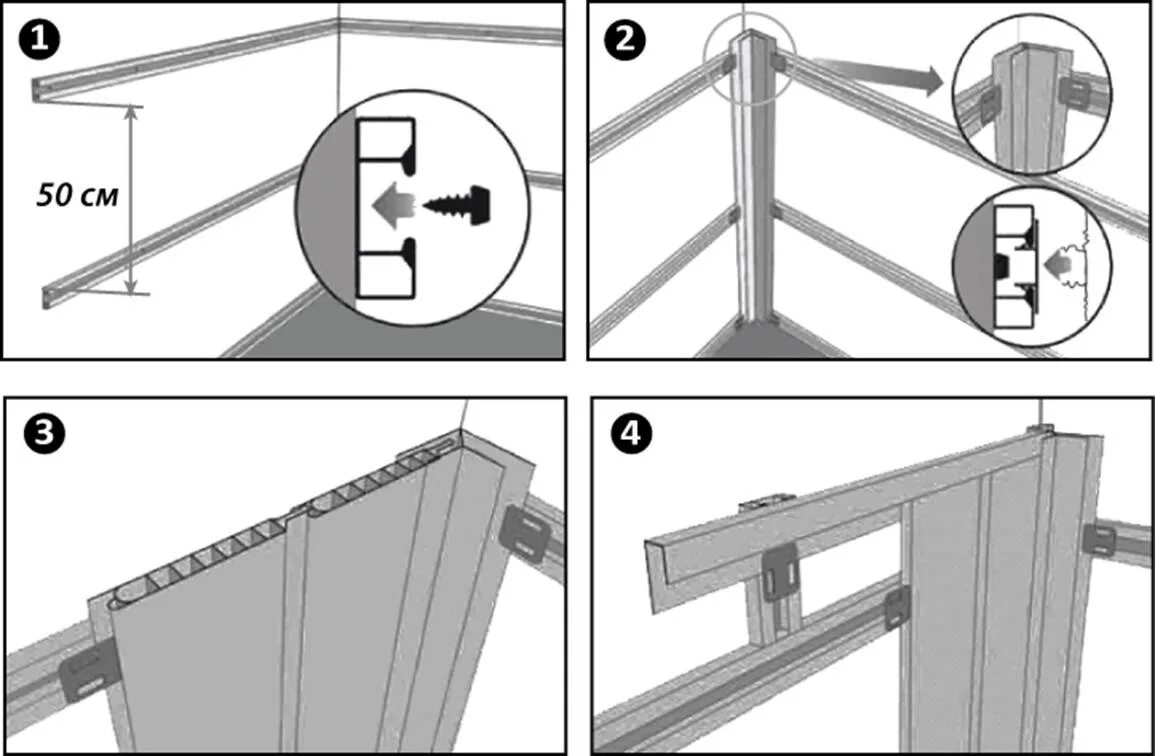 1

50 см

2

3

4