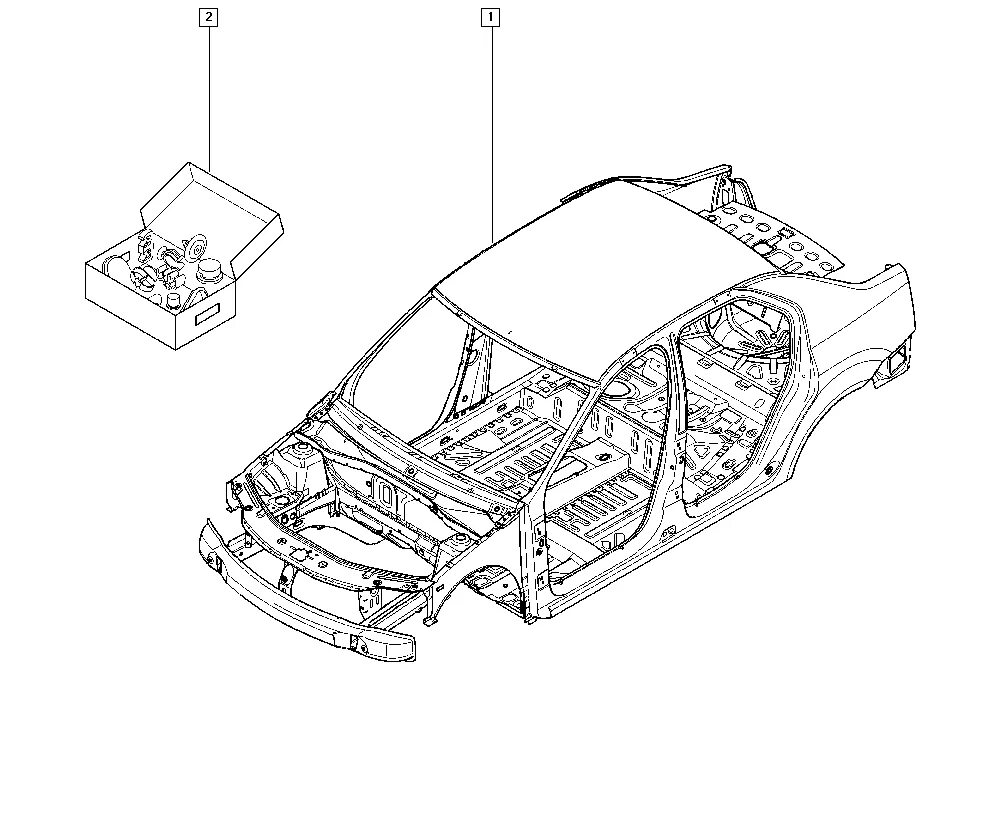 2
1