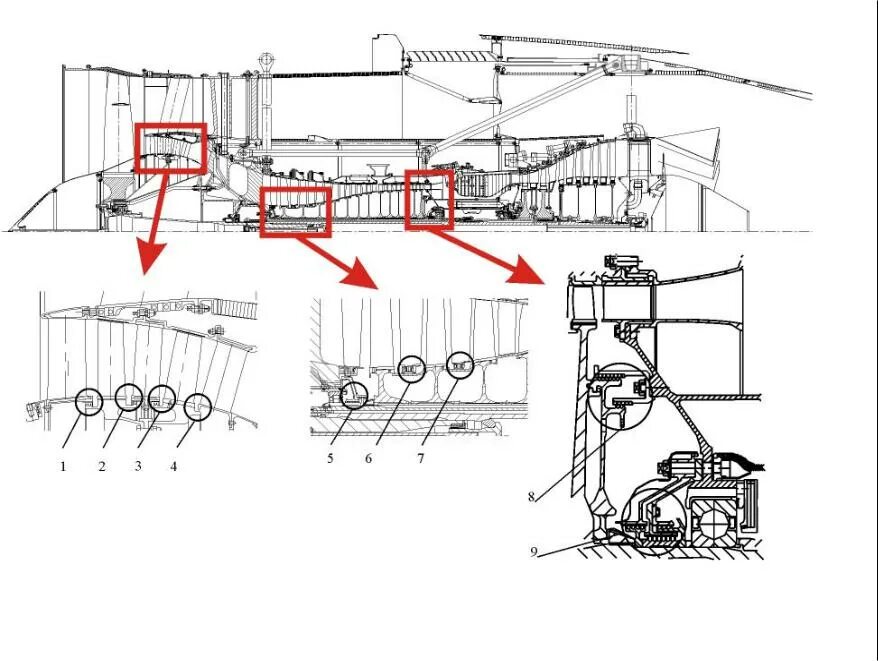 1 2 3 4

5 6 7

8

9