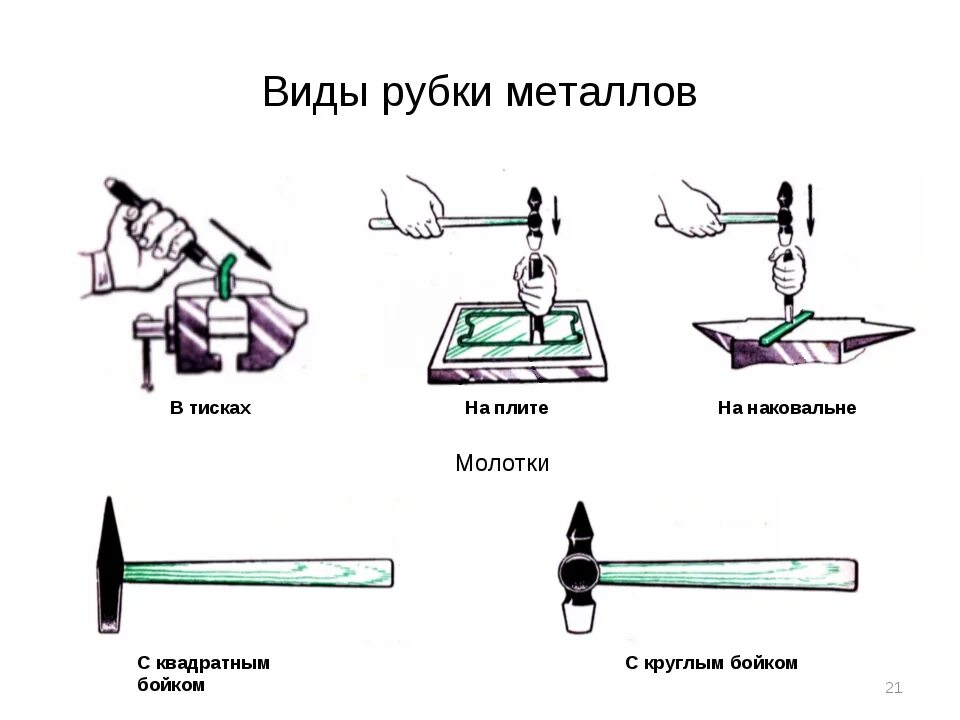 Виды рубки металлов

В тисках

На плите

На наковальне

Молотки

С квадратным бойком

С круглым бойком

21