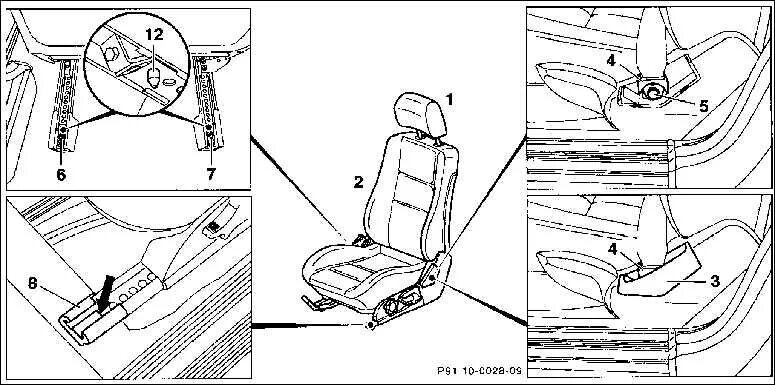 12

6

7

8

1

2

4

5

4

3

P91 10-0028-09