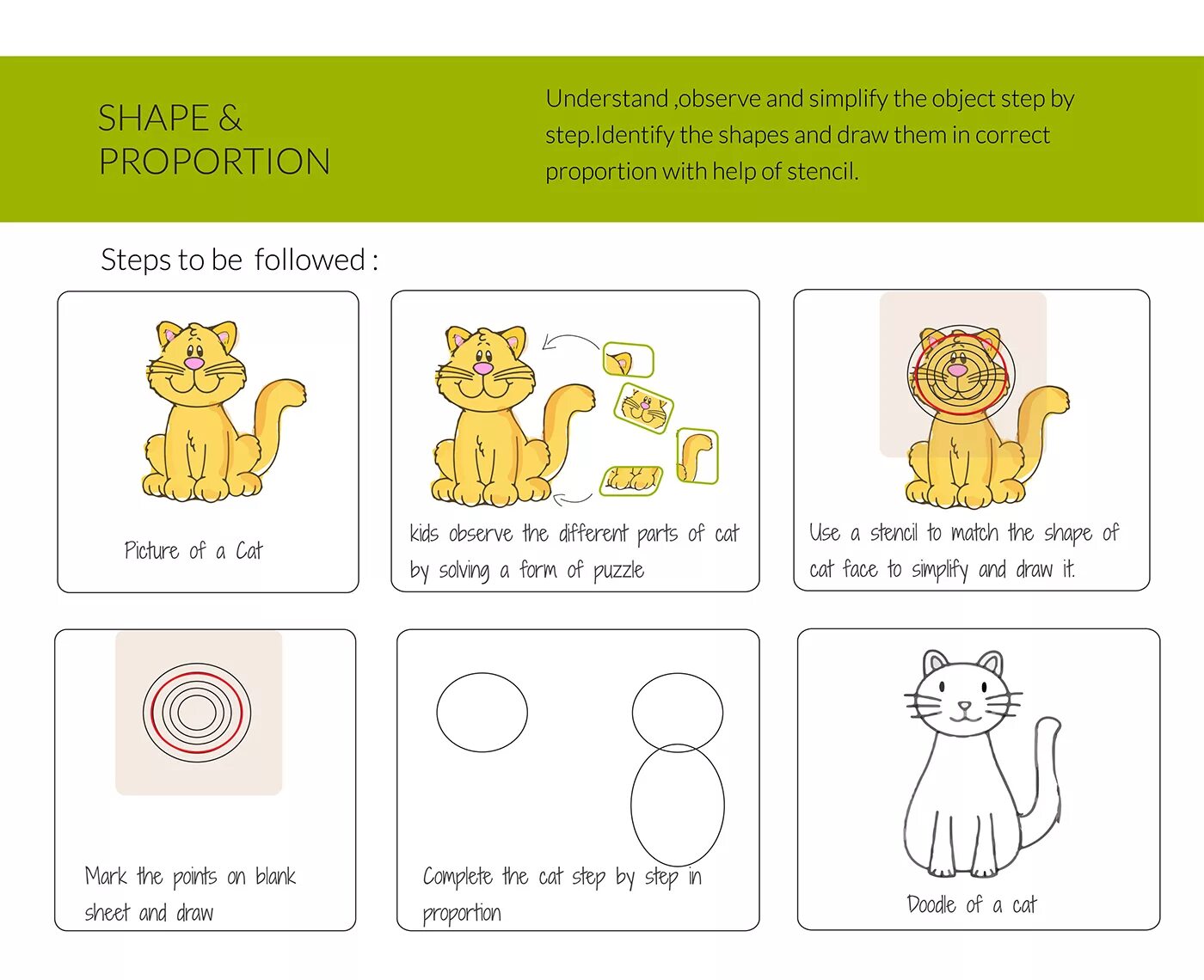 SHAPE & PROPORTION

Understand ,observe and simplify the object step by step.Identify the shapes and draw them in correct proportion with help of stencil.

Steps to be followed :

Picture of a Cat

kids observe the different parts of cat by solving a form of puzzle

Use a stencil to match the shape of cat face to simplify and draw it.

Mark the points on blank sheet and draw

Complete the cat step by step in proportion

Doodle of a cat