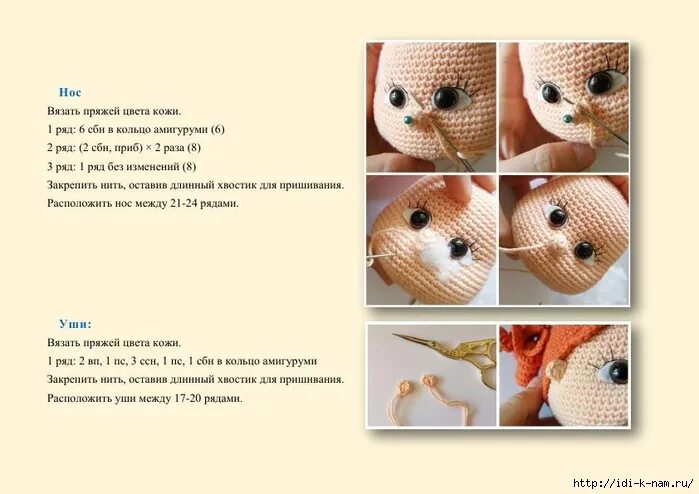 Нос
Вязать пряжей цвета кожи.
1 ряд: 6 сбн в кольцо амигуруми (6)
2 ряд: (2 сбн, приб) × 2 раза (8)
3 ряд: 1 ряд без изменений (8)
Закрепить нить, оставив длинный хвостик для пришивания.
Расположить нос между 21-24 рядами.

Уши:
Вязать пряжей цвета кожи.
1 ряд: 2 вп, 1 пс, 3 ссн, 1 пс, 1 сбн в кольцо амигуруми
Закрепить нить, оставив длинный хвостик для пришивания.
Расположить уши между 17-20 рядами.

http://idi-k-nam.ru/