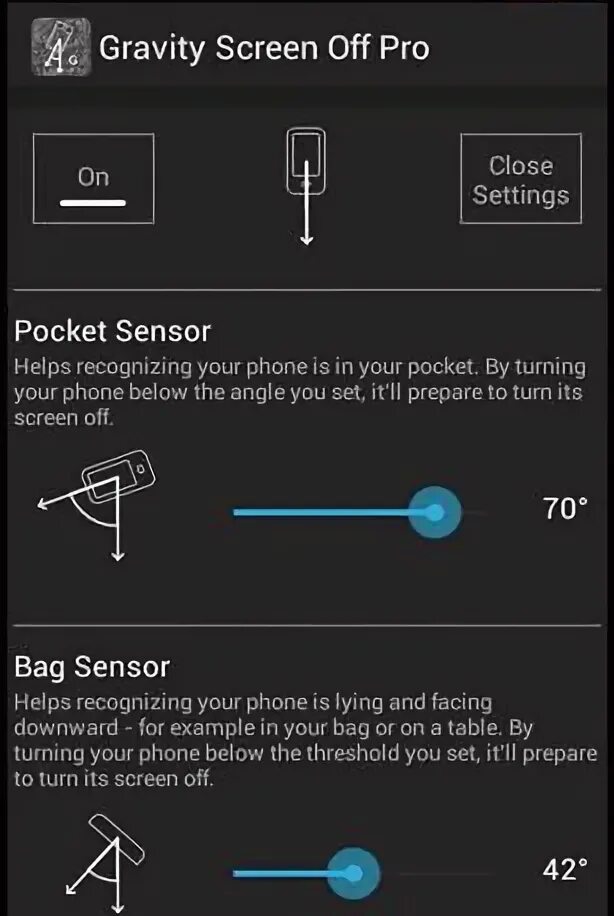 Gravity Screen Off Pro

On

Close Settings

Pocket Sensor

Helps recognizing your phone is in your pocket. By turning your phone below the angle you set, it'll prepare to turn its screen off.

70°

Bag Sensor

Helps recognizing your phone is lying and facing downward - for example in your bag or on a table. By turning your phone below the threshold you set, it'll prepare to turn its screen off.

42°