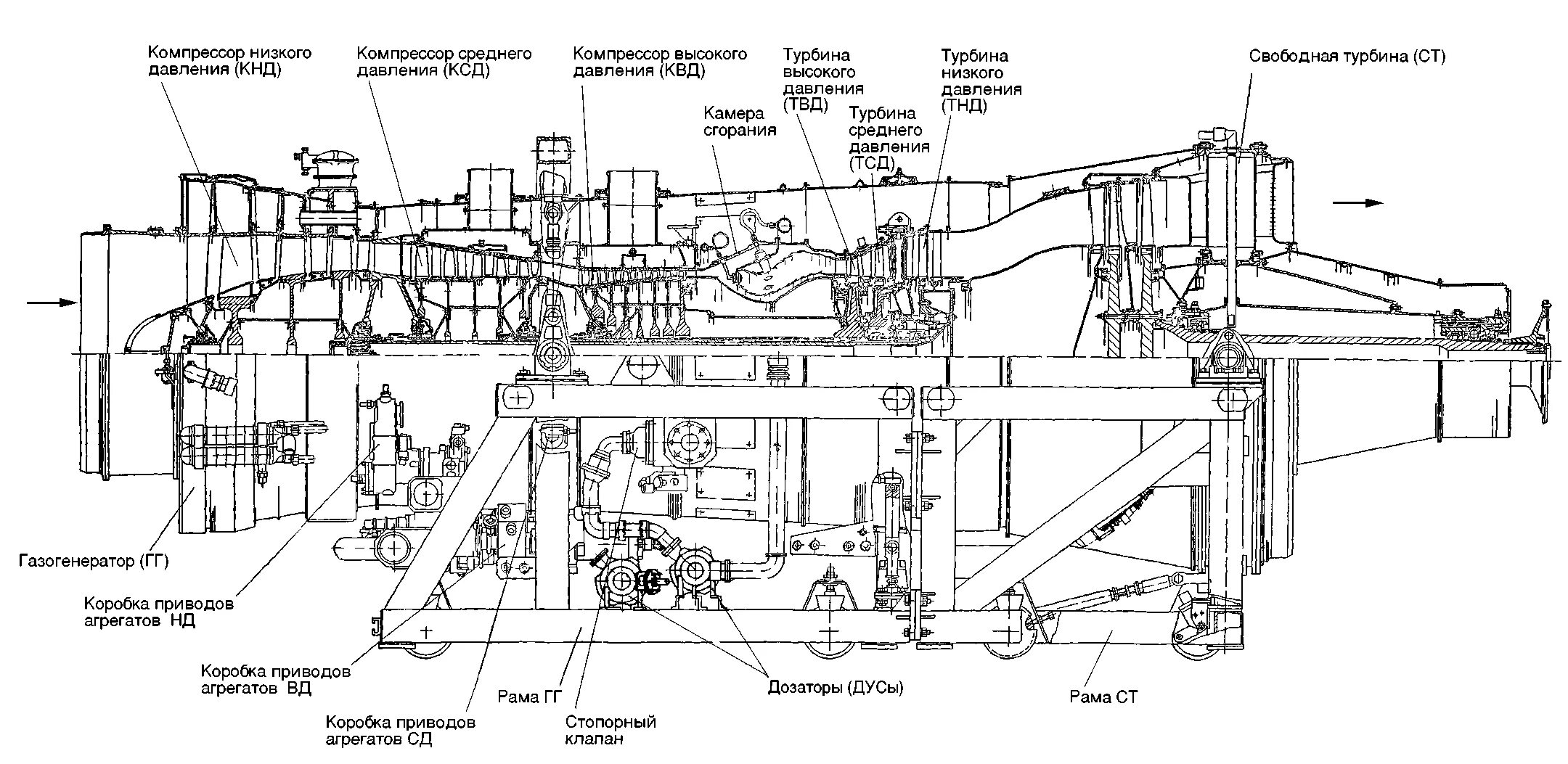 Компрессор низкого давления (КНД)

Компрессор среднего давления (КСД)

Компрессор высокого давления (КВД)

Турбина высокого давления (ТВД)

Турбина низкого давления (ТНД)

Свободная турбина (СТ)

Камера сгорания

Турбина среднего давления (ТСД)

Газогенератор (ГГ)

Коробка приводов агрегатов НД

Коробка приводов агрегатов ВД

Коробка приводов агрегатов СД

Рама ГГ

Стопорный клапан

Дозаторы (ДУСы)

Рама СТ