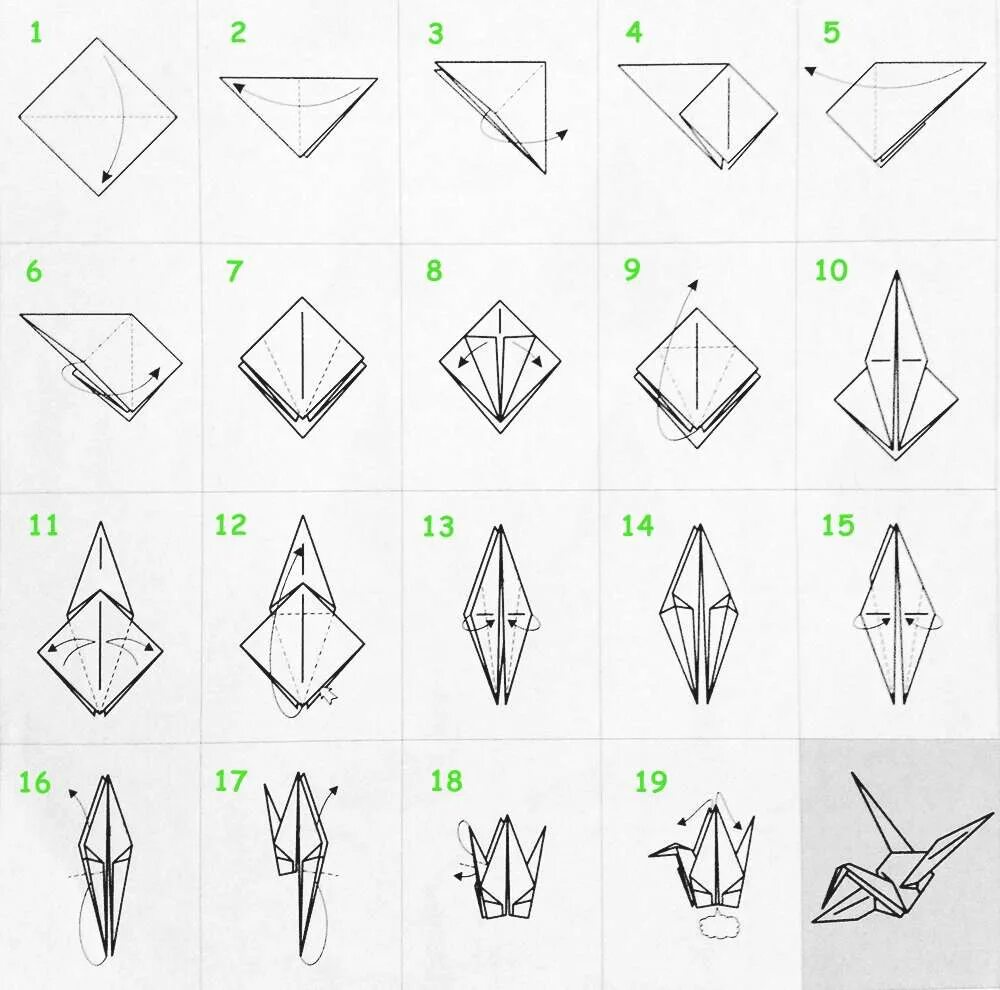 1
2
3
4
5
6
7
8
9
10
11
12
13
14
15
16
17
18
19