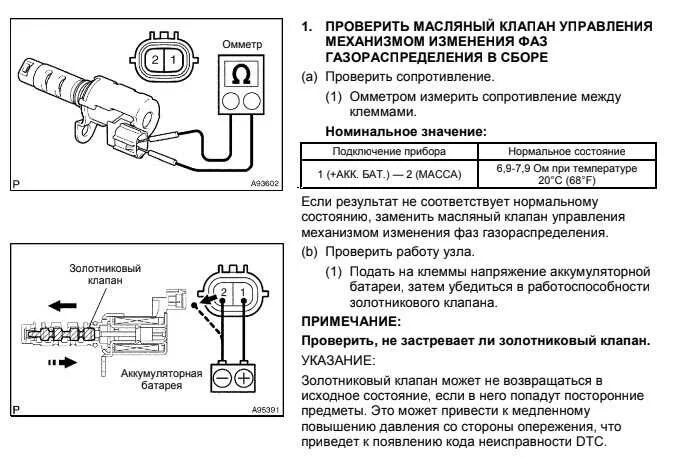 2 1

Омметр

Ω

P

A93602

Золотниковый клапан

2 1

Аккумуляторная батарея

P

A95391

1. ПРОВЕРИТЬ МАСЛЯНЫЙ КЛАПАН УПРАВЛЕНИЯ МЕХАНИЗМОМ ИЗМЕНЕНИЯ ФАЗ ГАЗОРАСПРЕДЕЛЕНИЯ В СБОРЕ

(a) Проверить сопротивление.

(1) Омметром измерить сопротивление между клеммами.

Номинальное значение:

| Подключение прибора | Нормальное состояние |
|---|---|
| 1 (+АКК. БАТ.) — 2 (МАССА) | 6,9-7,9 Ом при температуре 20°C (68°F) |

Если результат не соответствует нормальному состоянию, заменить масляный клапан управления механизмом изменения фаз газораспределения.

(b) Проверить работу узла.

(1) Подать на клеммы напряжение аккумуляторной батареи, затем убедиться в работоспособности золотникового клапана.

ПРИМЕЧАНИЕ:

Проверить, не застревает ли золотниковый клапан.

УКАЗАНИЕ:

Золотниковый клапан может не возвращаться в исходное состояние, если в него попадут посторонние предметы. Это может привести к медленному повышению давления со стороны опережения, что приведет к появлению кода неисправности DTC.