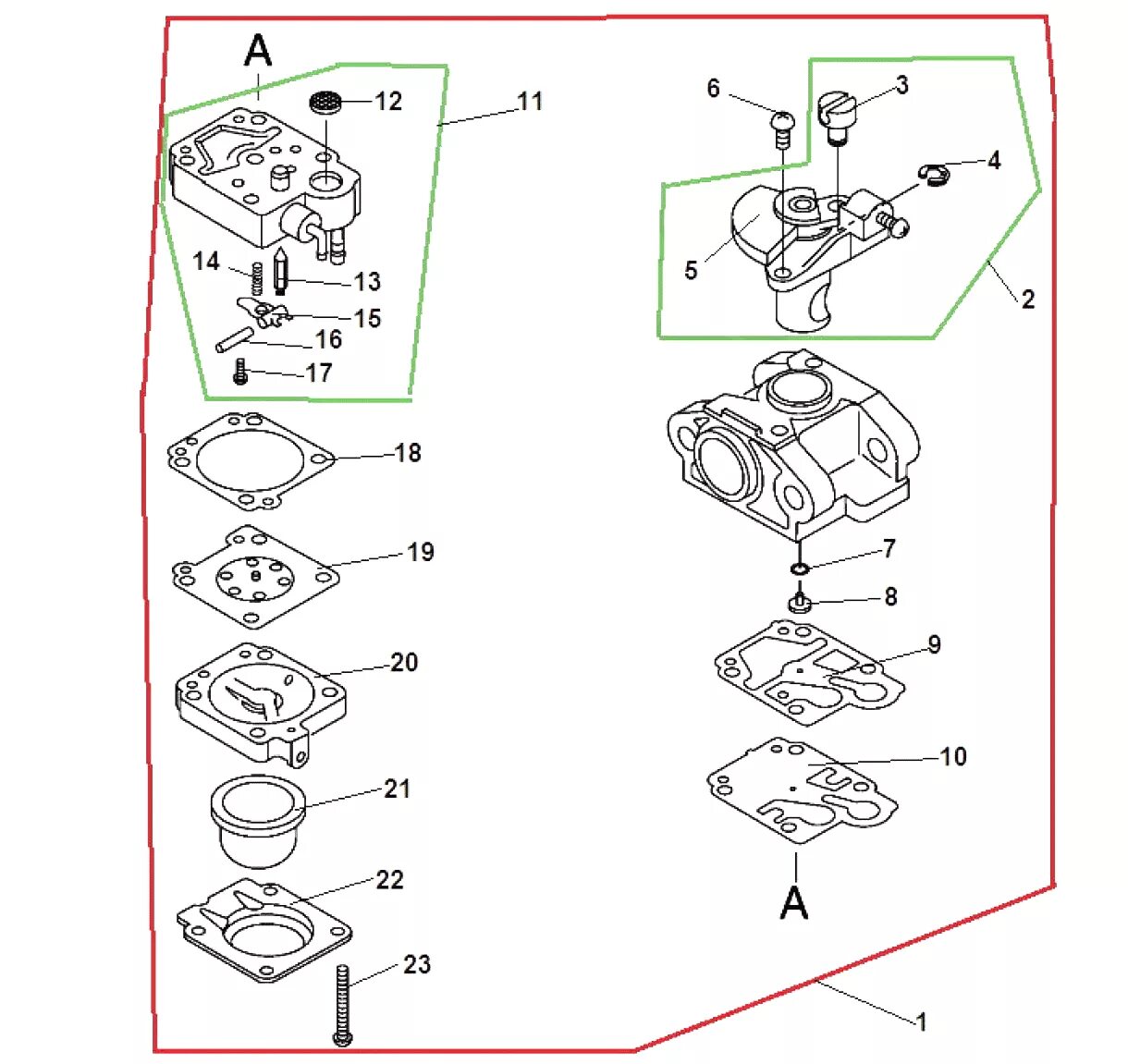 A
12
11
14
13
15
16
17
18
19
20
21
22
23
6
3
4
5
2
7
8
9
10
A
1