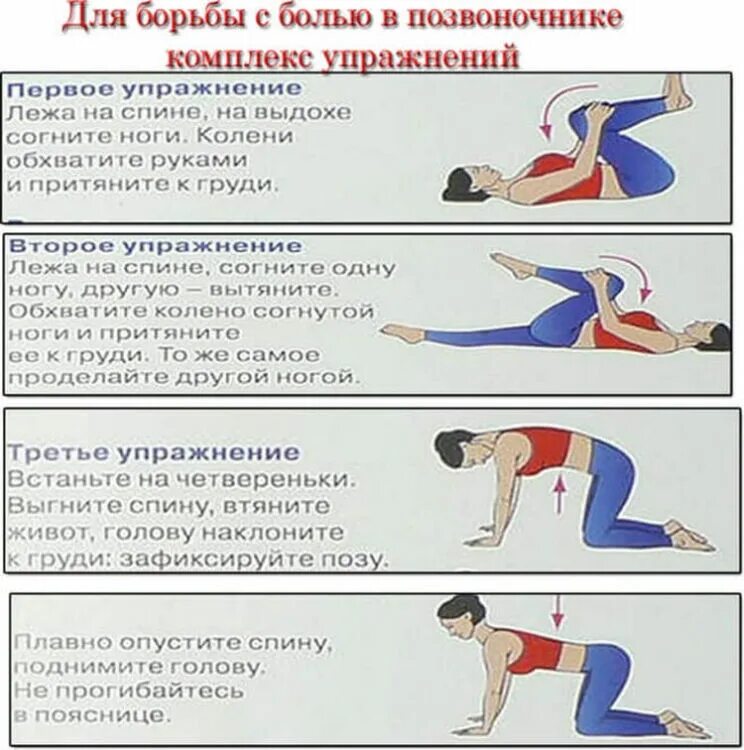 Для борьбы с болью в позвоночнике комплекс упражнений

Первое упражнение
Лежа на спине, на выдохе согните ноги. Колени обхватите руками и притяните к груди.

Второе упражнение
Лежа на спине, согните одну ногу, другую – вытяните. Обхватите колено согнутой ноги и притяните ее к груди. То же самое проделайте другой ногой.

Третье упражнение
Встаньте на четвереньки. Выгните спину, втяните живот, голову наклоните к груди: зафиксируйте позу.

Плавно опустите спину, поднимите голову. Не прогибайтесь в пояснице.