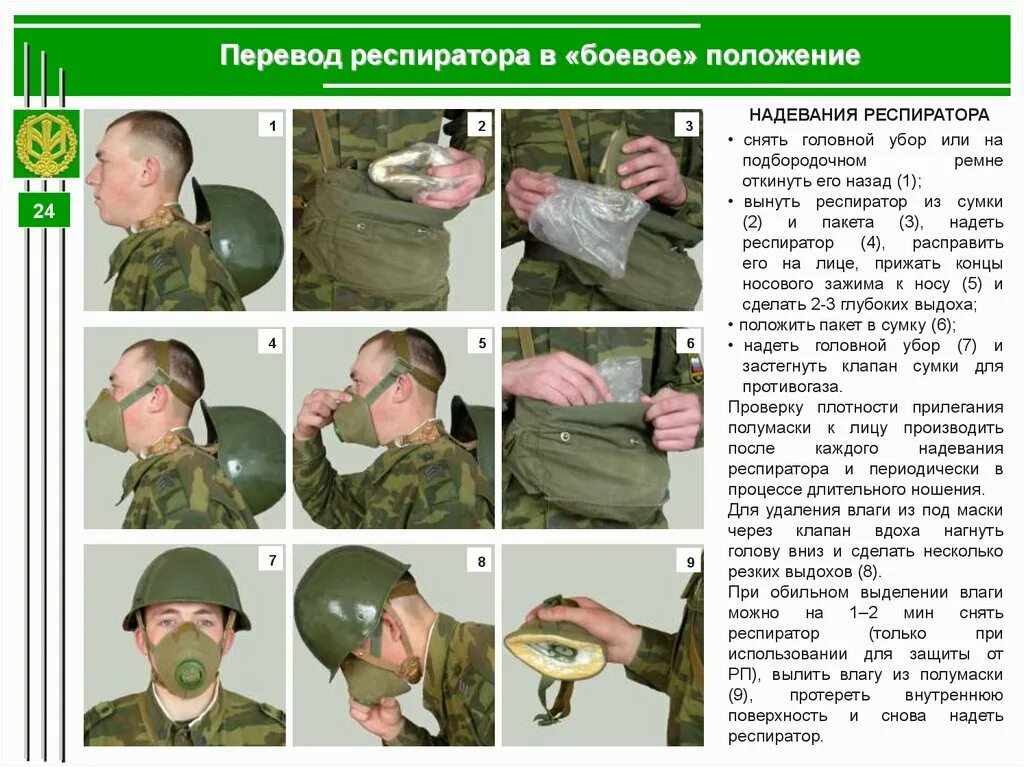 Перевод респиратора в «боевое» положение

24

1

2

3

4

5

6

7

8

9

НАДЕВАНИЯ РЕСПИРАТОРА

• снять головной убор или на подбородочном ремне откинуть его назад (1);
• вынуть респиратор из сумки (2) и пакета (3), надеть респиратор (4), расправить его на лице, прижать концы носового зажима к носу (5) и сделать 2-3 глубоких выдоха;
• положить пакет в сумку (6);
• надеть головной убор (7) и застегнуть клапан сумки для противогаза.

Проверку плотности прилегания полумаски к лицу производить после каждого надевания респиратора и периодически в процессе длительного ношения.

Для удаления влаги из под маски через клапан вдоха нагнуть голову вниз и сделать несколько резких выдохов (8).

При обильном выделении влаги можно на 1–2 мин снять респиратор (только при использовании для защиты от РП), вылить влагу из полумаски (9), протереть внутреннюю поверхность и снова надеть респиратор.