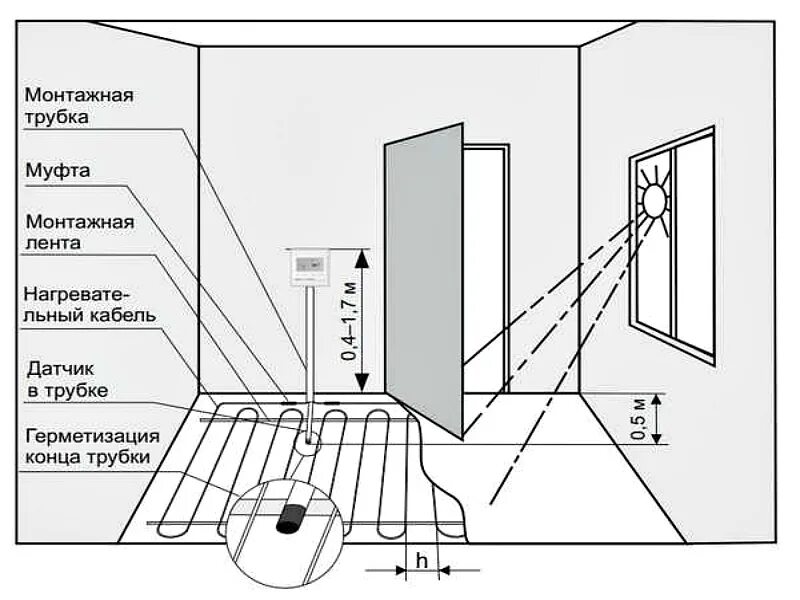 Монтажная трубка

Муфта

Монтажная лента

Нагревательный кабель

Датчик в трубке

Герметизация конца трубки

0,4–1,7 м

0,5 м

h