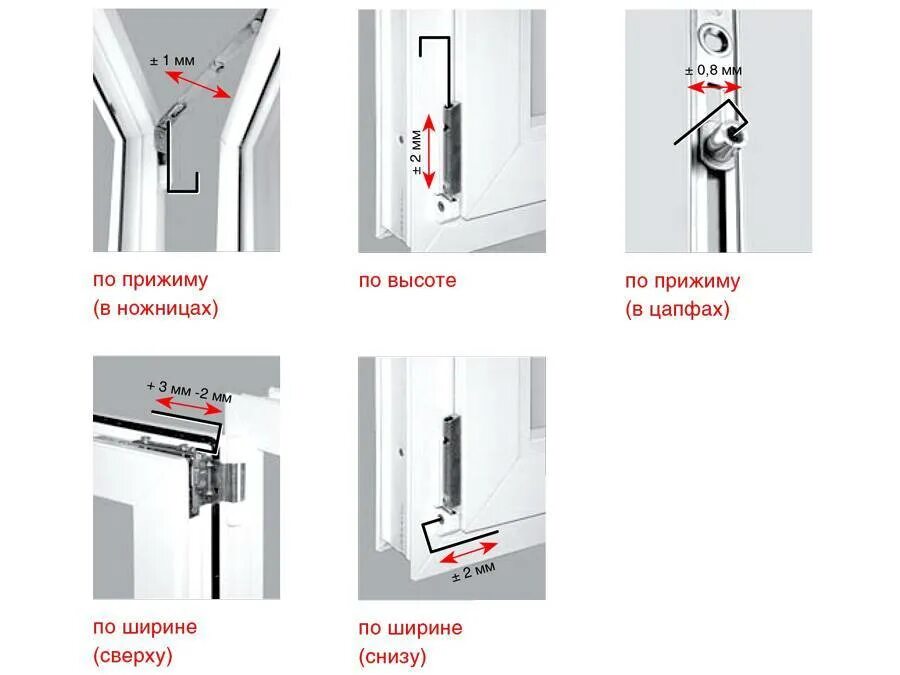 ± 1 мм

по прижиму
(в ножницах)

± 2 мм

по высоте

± 0,8 мм

по прижиму
(в цапфах)

+ 3 мм -2 мм

по ширине
(сверху)

± 2 мм

по ширине
(снизу)