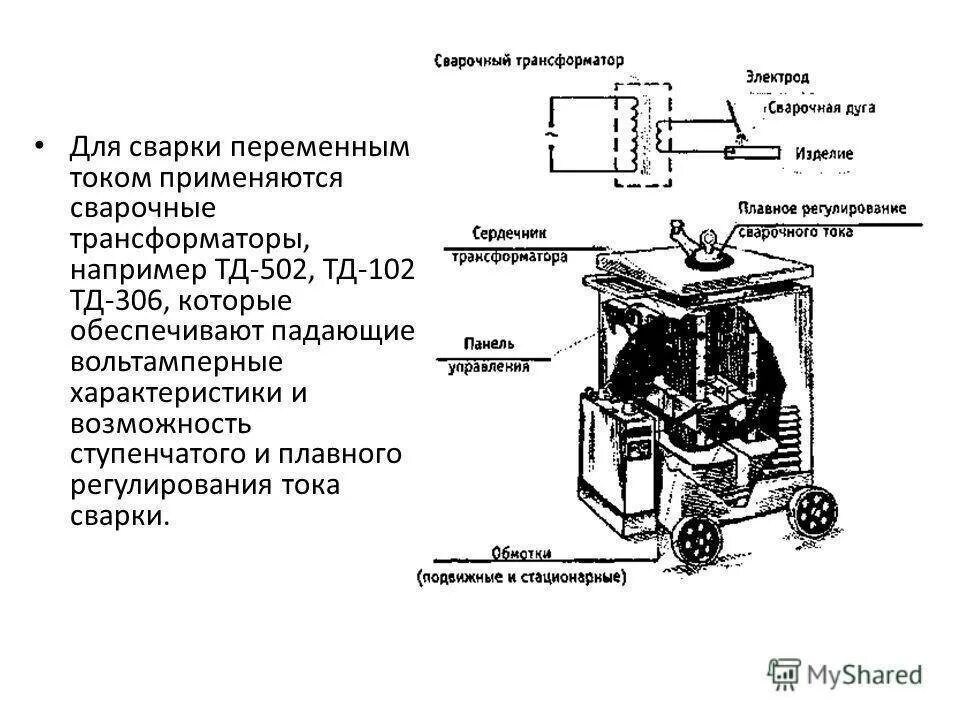 • Для сварки переменным током применяются сварочные трансформаторы, например ТД-502, ТД-102 ТД-306, которые обеспечивают падающие вольтамперные характеристики и возможность ступенчатого и плавного регулирования тока сварки.

Сварочный трансформатор

Электрод

Сварочная дуга

Изделие

Плавное регулирование сварочного тока

Сердечник трансформатора

Панель управления

Обмотки (подвижные и стационарные)

MyShared